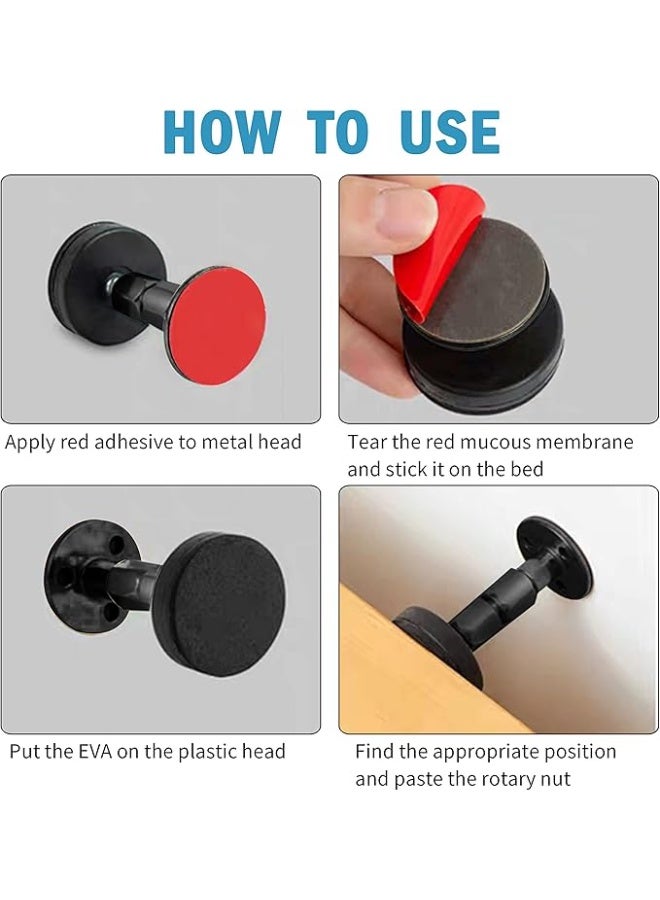 HOW TO USE

Apply red adhesive to metal head

Tear the red mucous membrane and stick it on the bed

Put the EVA on the plastic head

Find the appropriate position and paste the rotary nut