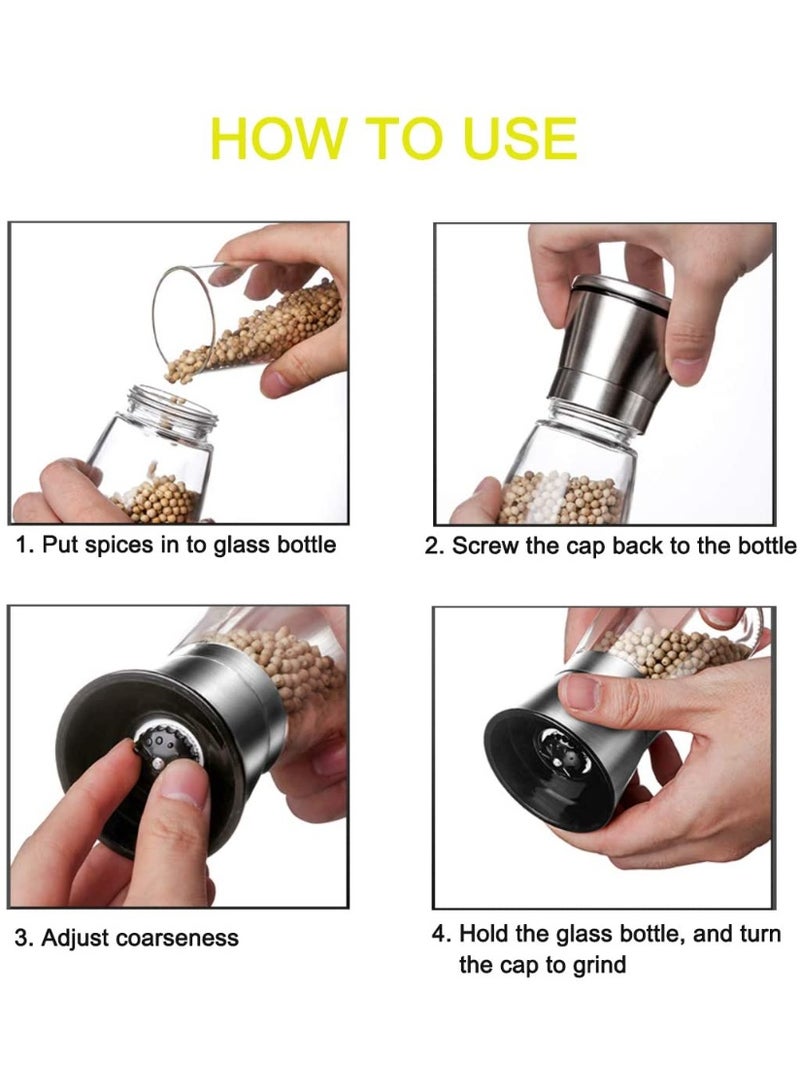 HOW TO USE

1. Put spices in to glass bottle

2. Screw the cap back to the bottle

3. Adjust coarseness

4. Hold the glass bottle, and turn the cap to grind