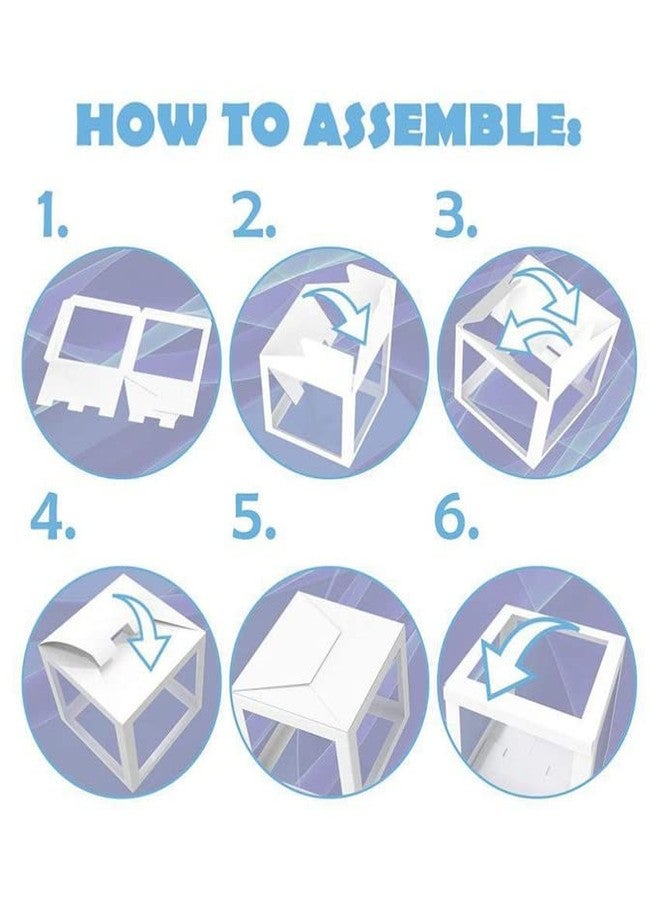 HOW TO ASSEMBLE:

1.

2.

3.

4.

5.

6.