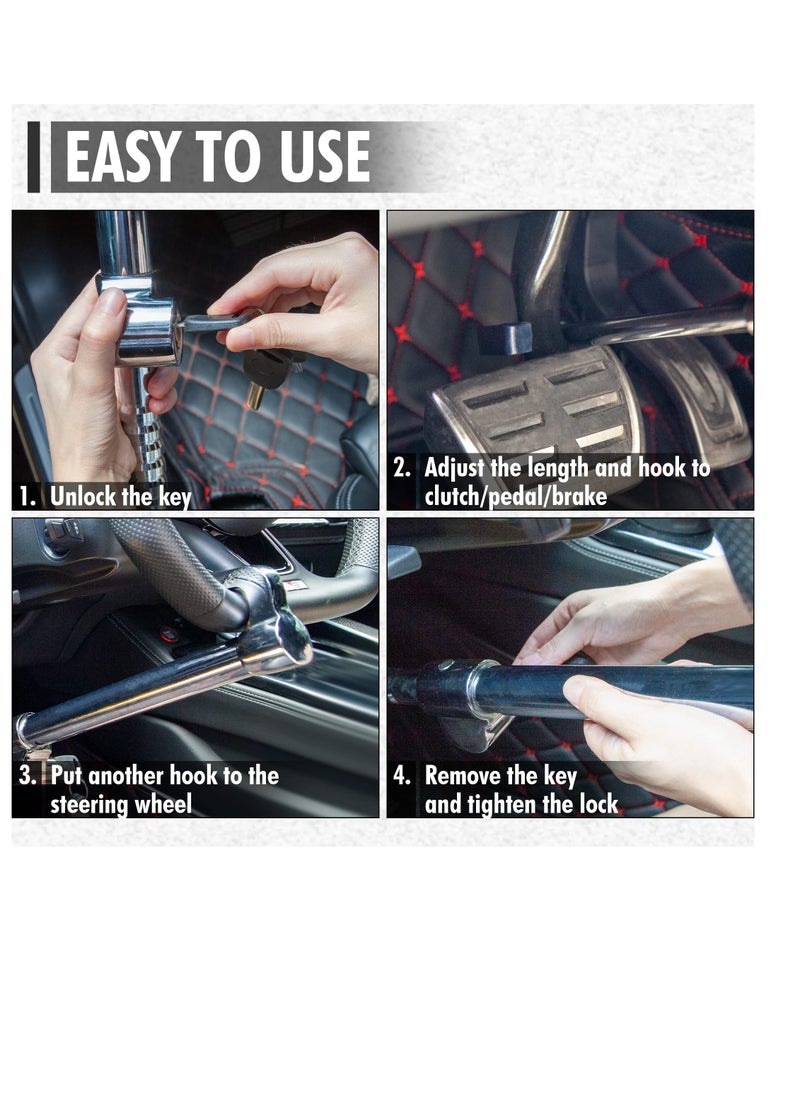 EASY TO USE

1. Unlock the key

2. Adjust the length and hook to clutch/pedal/brake

3. Put another hook to the steering wheel

4. Remove the key and tighten the lock