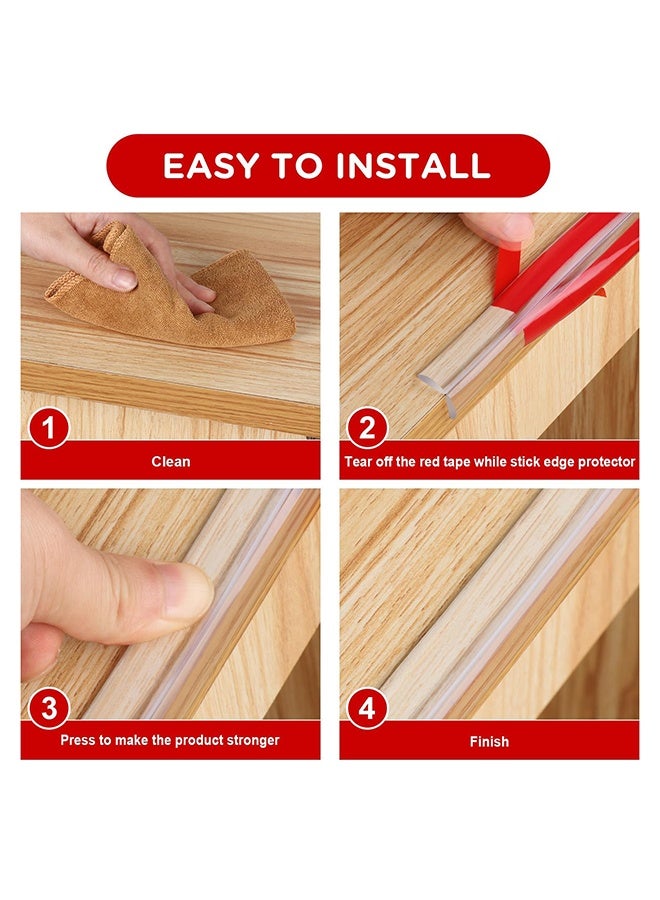 EASY TO INSTALL

1

Clean

2

Tear off the red tape while stick edge protector

3

Press to make the product stronger

4

Finish