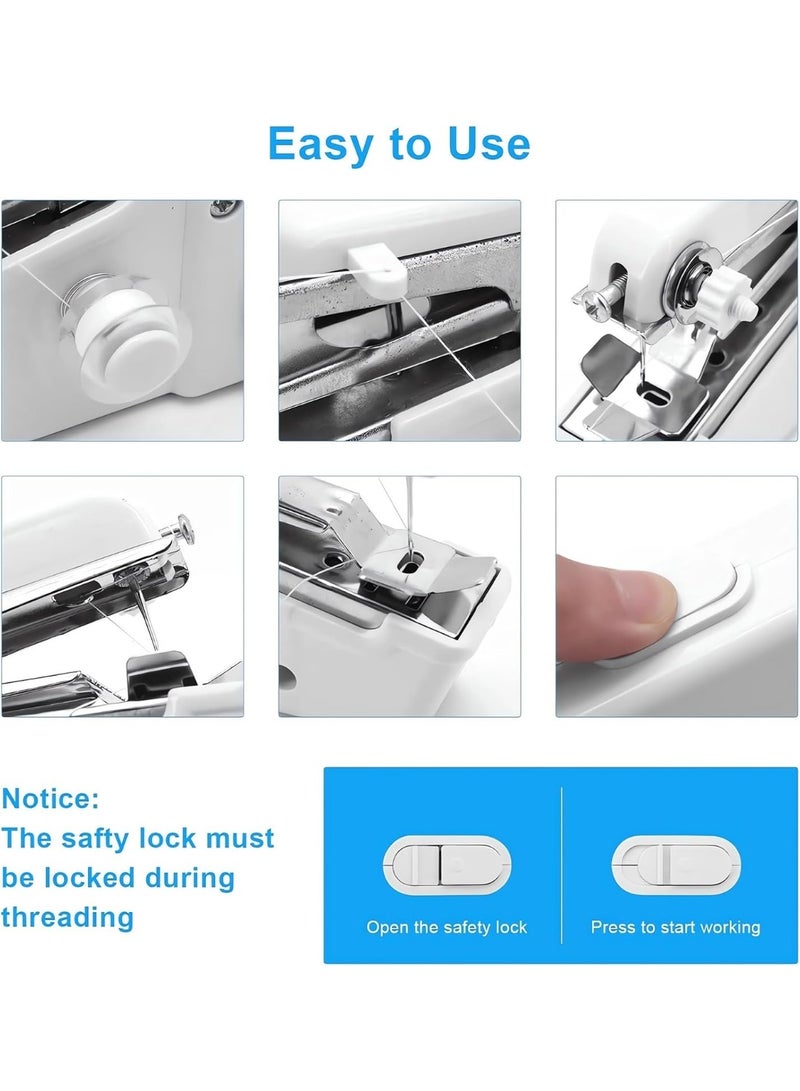 Easy to Use

Notice:
The safty lock must be locked during threading

Open the safety lock

Press to start working