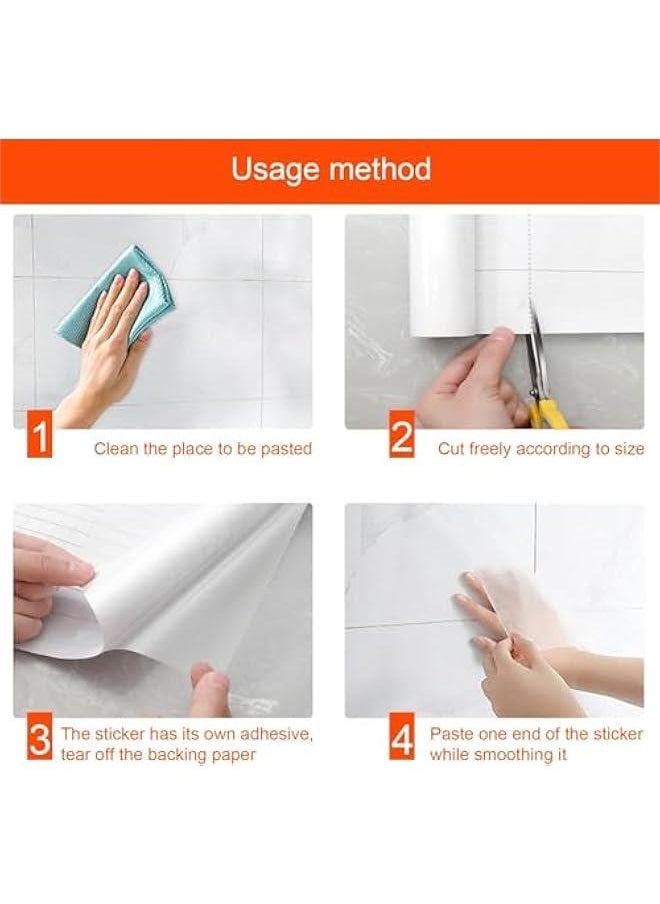 Usage method

1 Clean the place to be pasted

2 Cut freely according to size

3 The sticker has its own adhesive, tear off the backing paper

4 Paste one end of the sticker while smoothing it