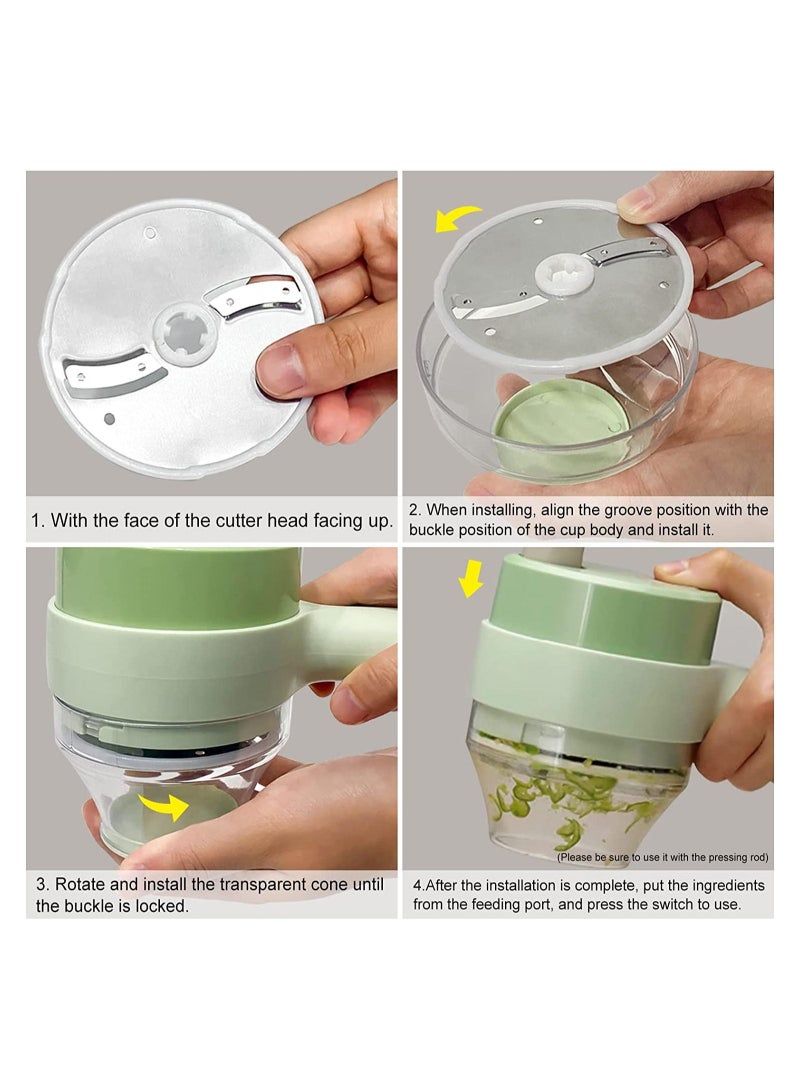 1. With the face of the cutter head facing up.

2. When installing, align the groove position with the buckle position of the cup body and install it.

3. Rotate and install the transparent cone until the buckle is locked.

(Please be sure to use it with the pressing rod)

4.After the installation is complete, put the ingredients from the feeding port, and press the switch to use.