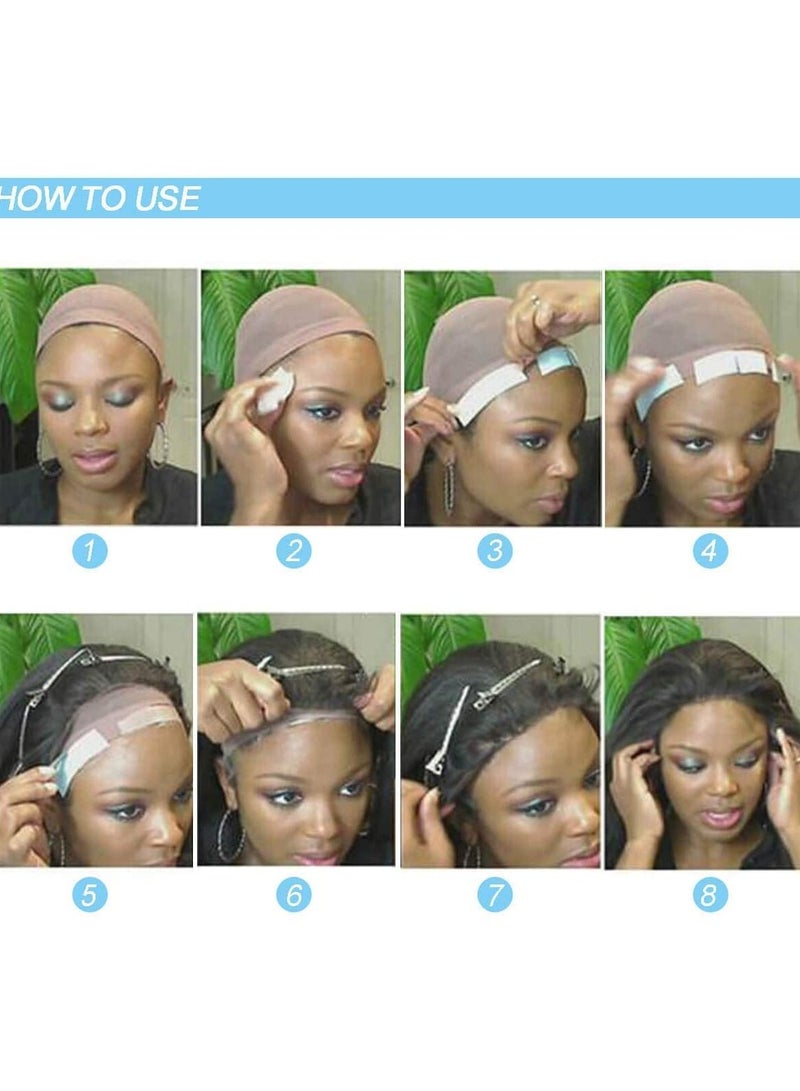 HOW TO USE

1

2

3

4

5

6

7

8