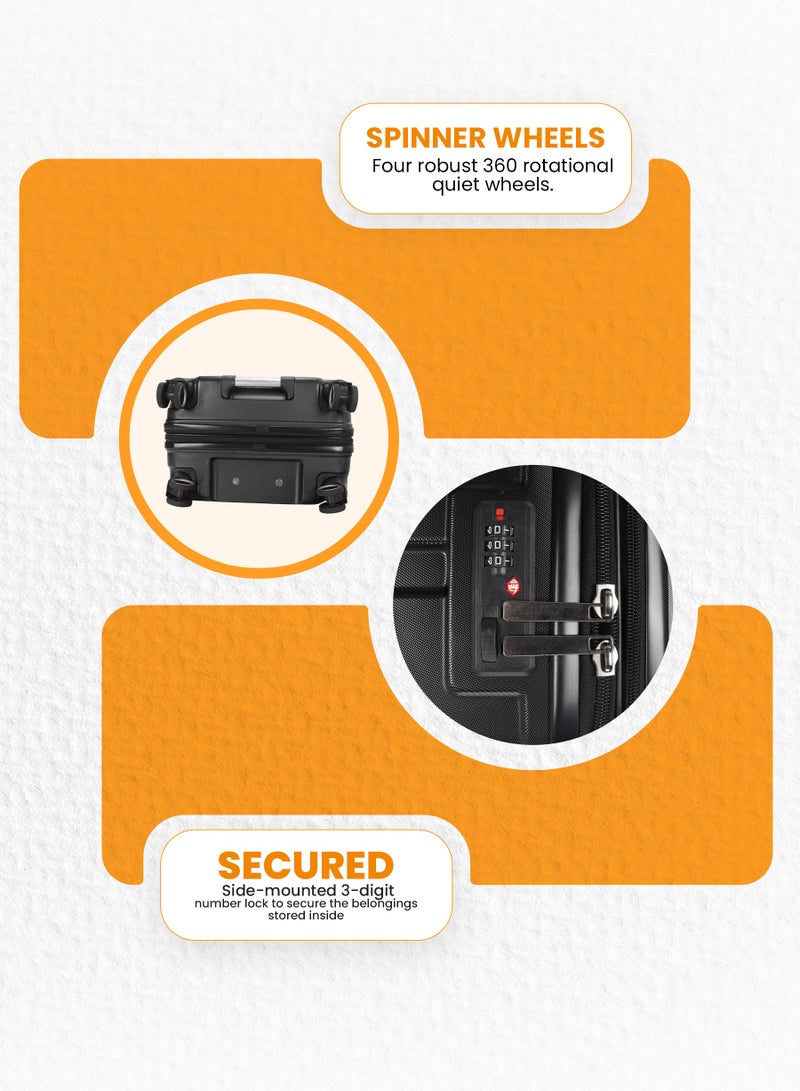 SPINNER WHEELS
Four robust 360 rotational quiet wheels.

SECURED
Side-mounted 3-digit number lock to secure the belongings stored inside