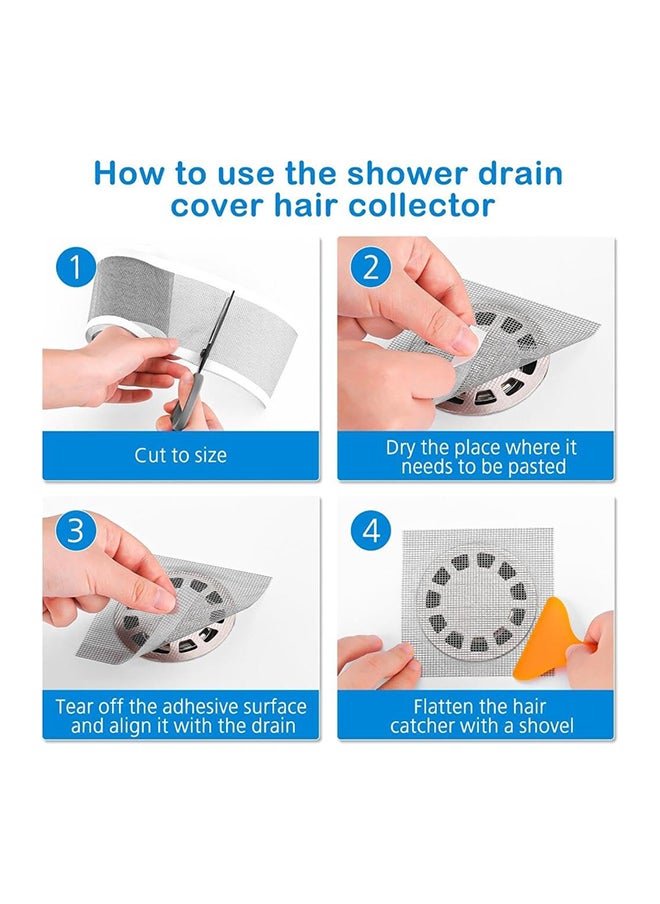 How to use the shower drain cover hair collector

1

Cut to size

2

Dry the place where it needs to be pasted

3

Tear off the adhesive surface and align it with the drain

4

Flatten the hair catcher with a shovel