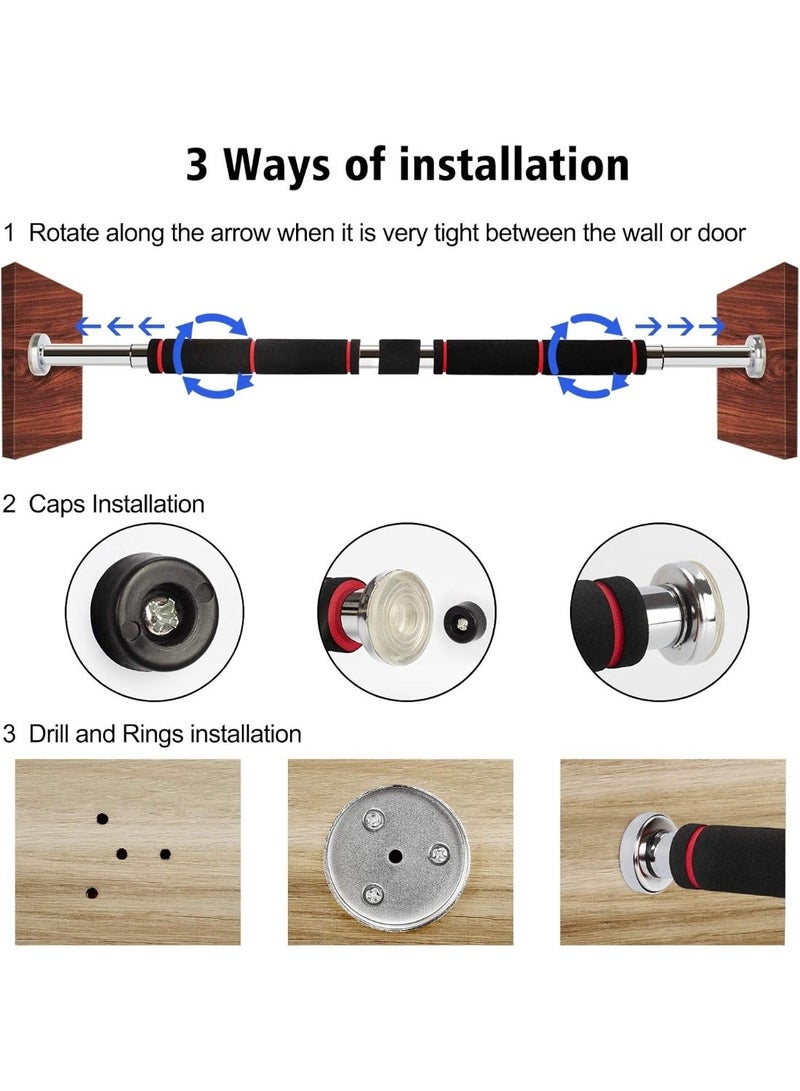 3 Ways of installation

1 Rotate along the arrow when it is very tight between the wall or door

2 Caps Installation

3 Drill and Rings installation