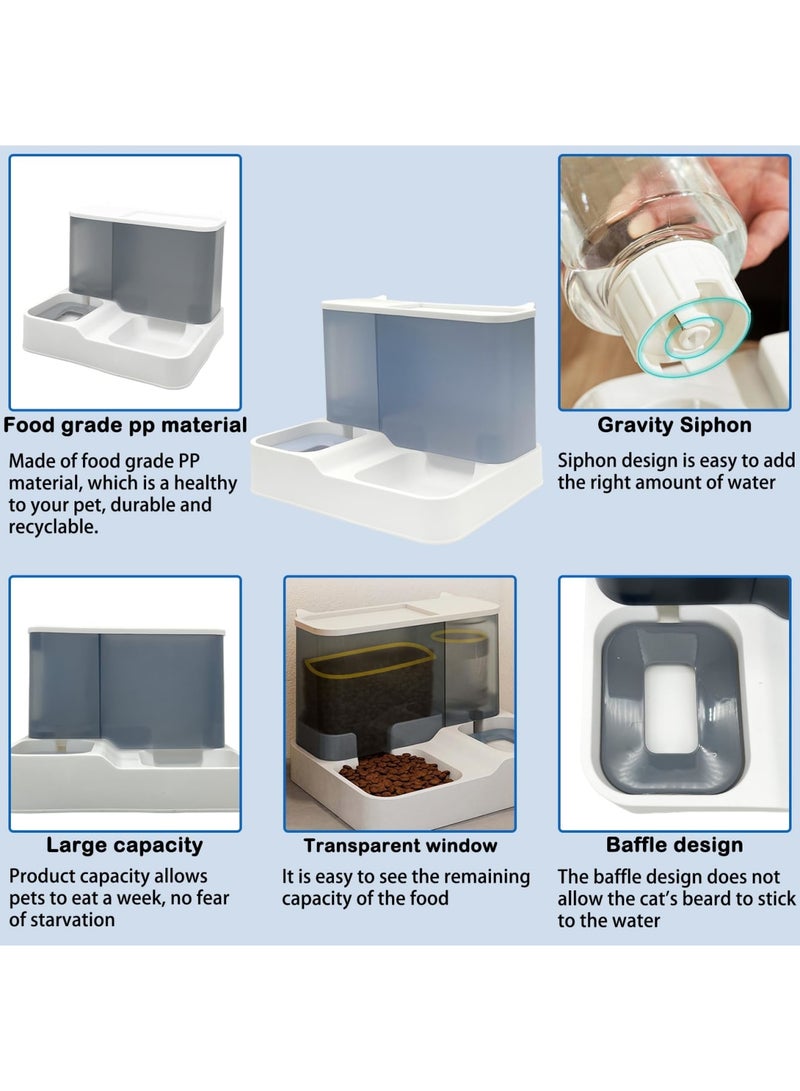 Food grade pp material

Made of food grade PP material, which is a healthy to your pet, durable and recyclable.

Gravity Siphon

Siphon design is easy to add the right amount of water

Large capacity

Product capacity allows pets to eat a week, no fear of starvation

Transparent window

It is easy to see the remaining capacity of the food

Baffle design

The baffle design does not allow the cat's beard to stick to the water