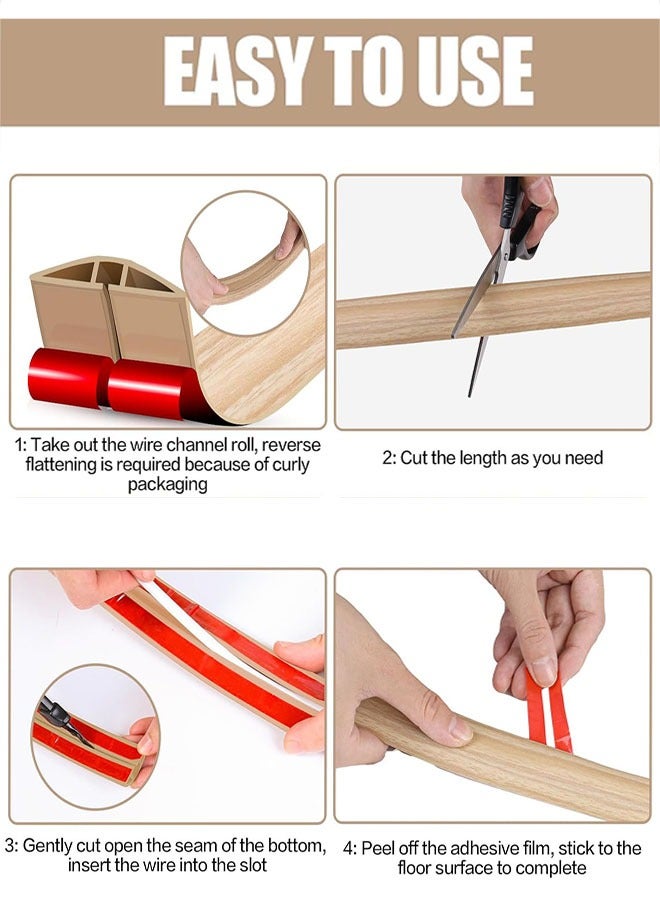 EASY TO USE

1: Take out the wire channel roll, reverse flattening is required because of curly packaging

2: Cut the length as you need

3: Gently cut open the seam of the bottom, insert the wire into the slot

4: Peel off the adhesive film, stick to the floor surface to complete