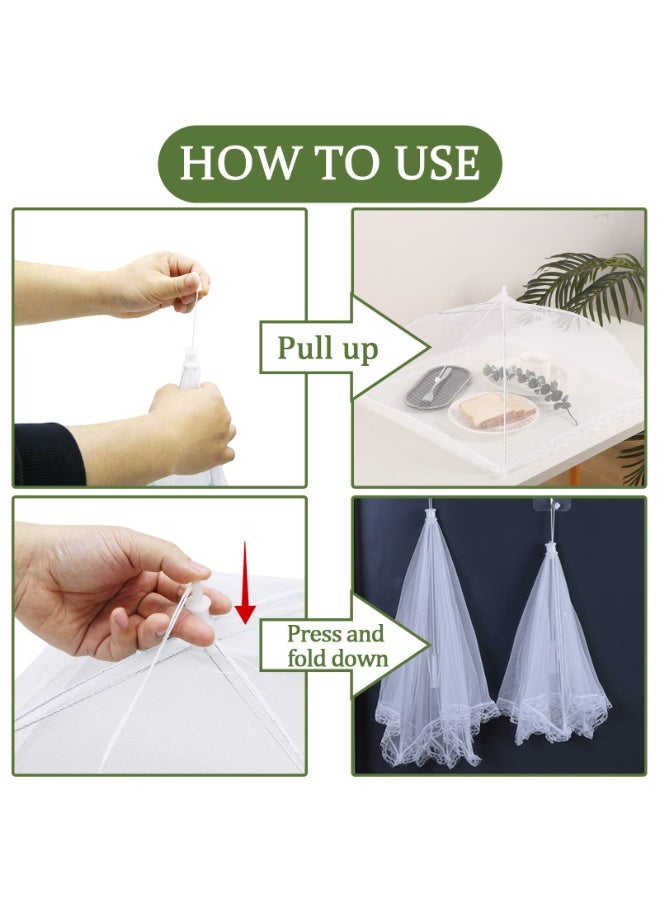 HOW TO USE

Pull up

Press and fold down