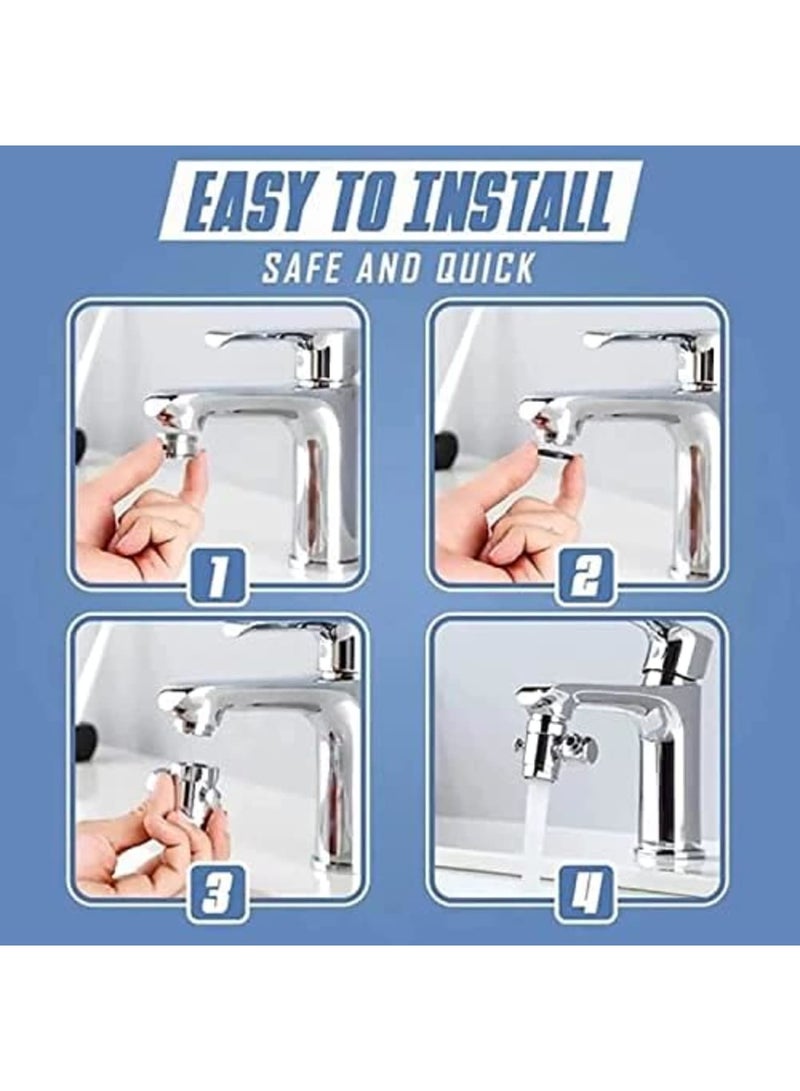 EASY TO INSTALL
SAFE AND QUICK

1

2

3

4