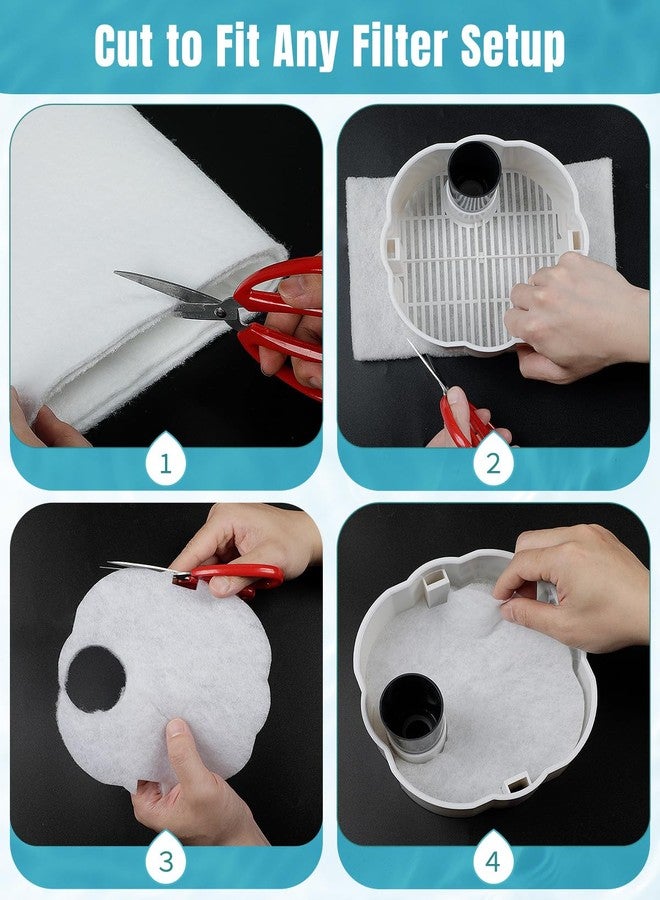 Cut to Fit Any Filter Setup

1

2

3

4