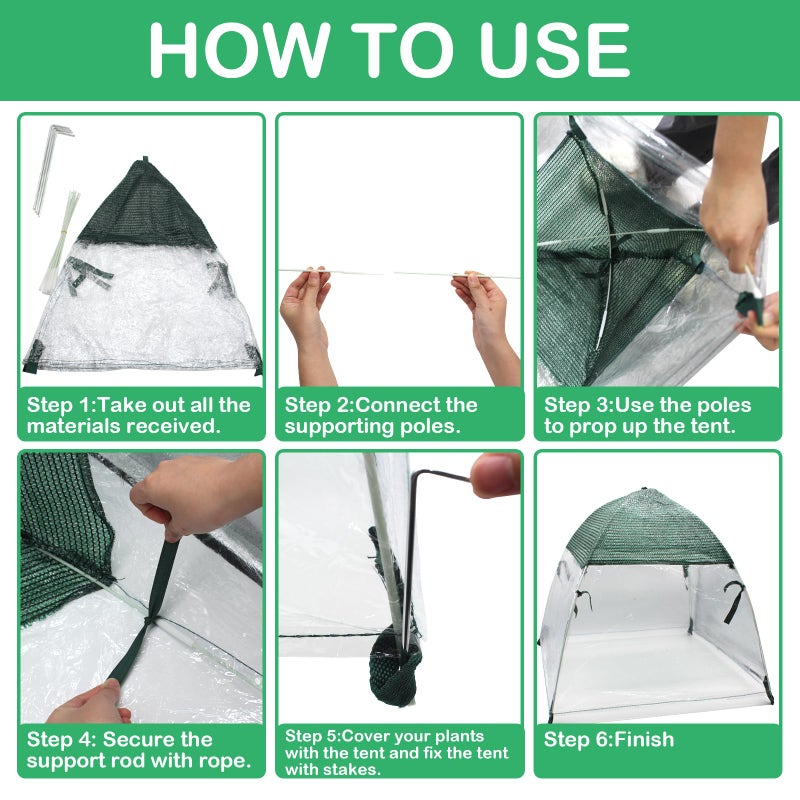 HOW TO USE

Step 1:Take out all the materials received.

Step 2:Connect the supporting poles.

Step 3:Use the poles to prop up the tent.

Step 4: Secure the support rod with rope.

Step 5:Cover your plants with the tent and fix the tent with stakes.

Step 6:Finish