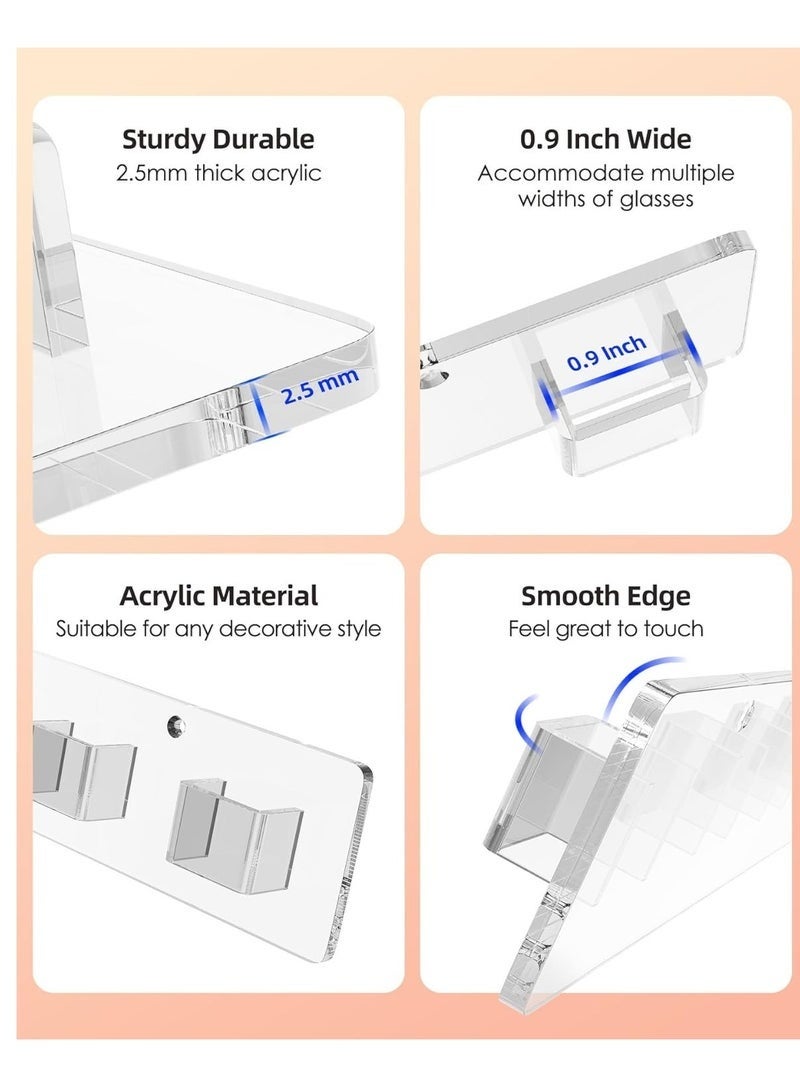 Sturdy Durable
2.5mm thick acrylic

2.5 mm

0.9 Inch Wide
Accommodate multiple widths of glasses

0.9 Inch

Acrylic Material
Suitable for any decorative style

Smooth Edge
Feel great to touch