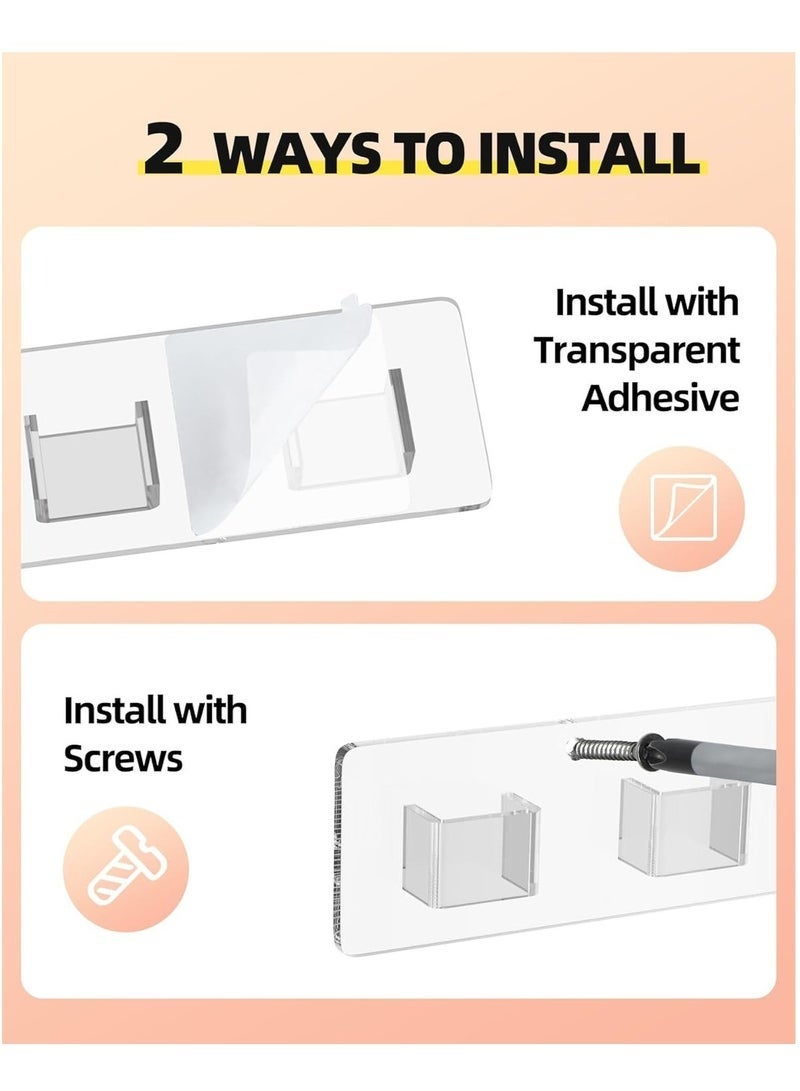 2 WAYS TO INSTALL

Install with Transparent Adhesive

Install with Screws