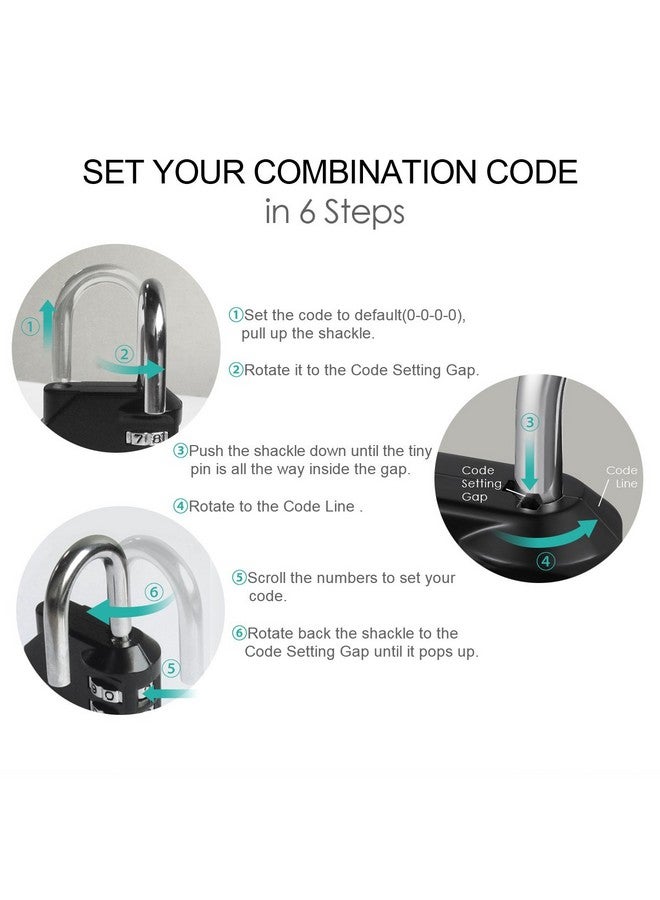 SET YOUR COMBINATION CODE
in 6 Steps

①

②

7 8

①Set the code to default(0-0-0-0), pull up the shackle.

②Rotate it to the Code Setting Gap.

③Push the shackle down until the tiny pin is all the way inside the gap.

④Rotate to the Code Line .

③

Code Setting Gap

Code Line

④

⑥

⑤

0

⑤Scroll the numbers to set your code.

⑥Rotate back the shackle to the Code Setting Gap until it pops up.