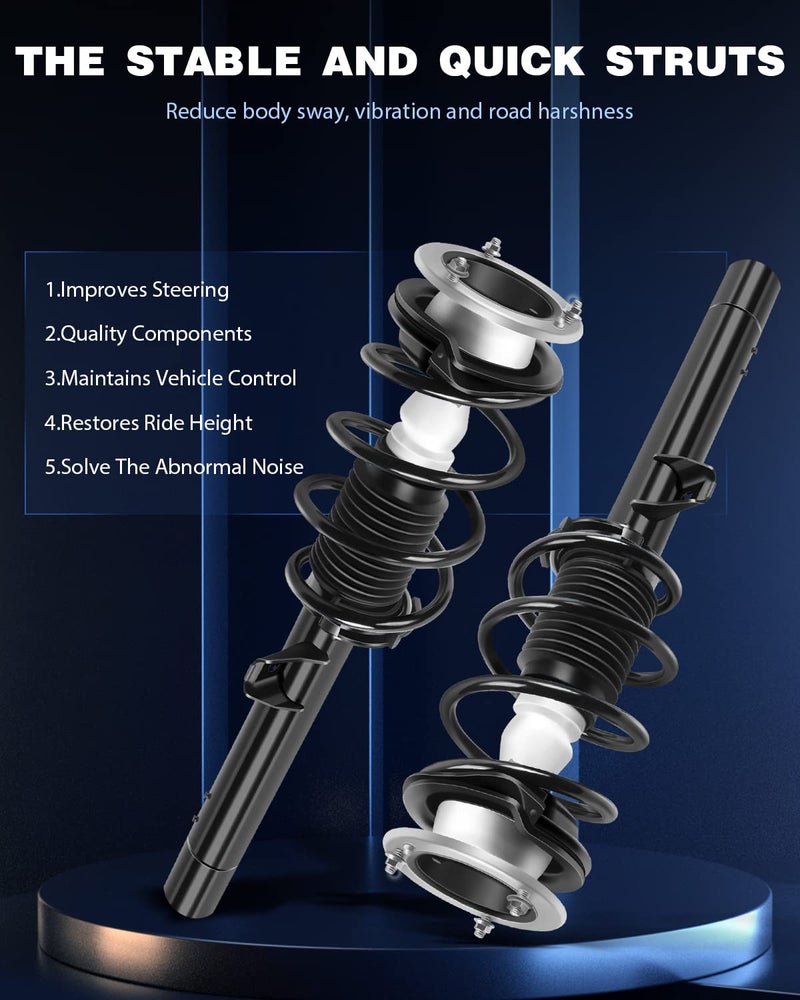 THE STABLE AND QUICK STRUTS

Reduce body sway, vibration and road harshness

1.Improves Steering

2.Quality Components

3.Maintains Vehicle Control

4.Restores Ride Height

5.Solve The Abnormal Noise