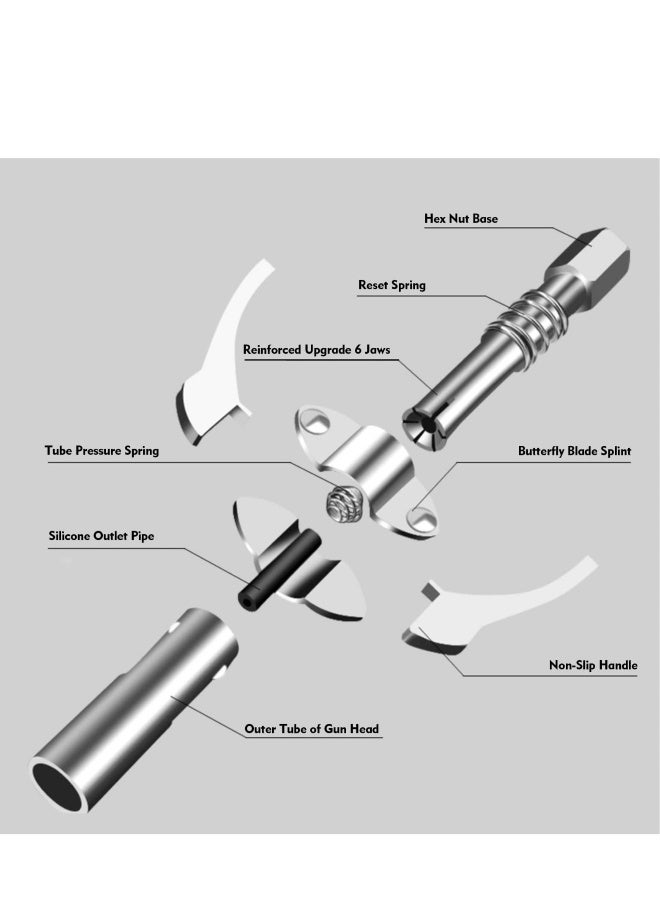 Hex Nut Base

Reset Spring

Reinforced Upgrade 6 Jaws

Tube Pressure Spring

Butterfly Blade Splint

Silicone Outlet Pipe

Non-Slip Handle

Outer Tube of Gun Head