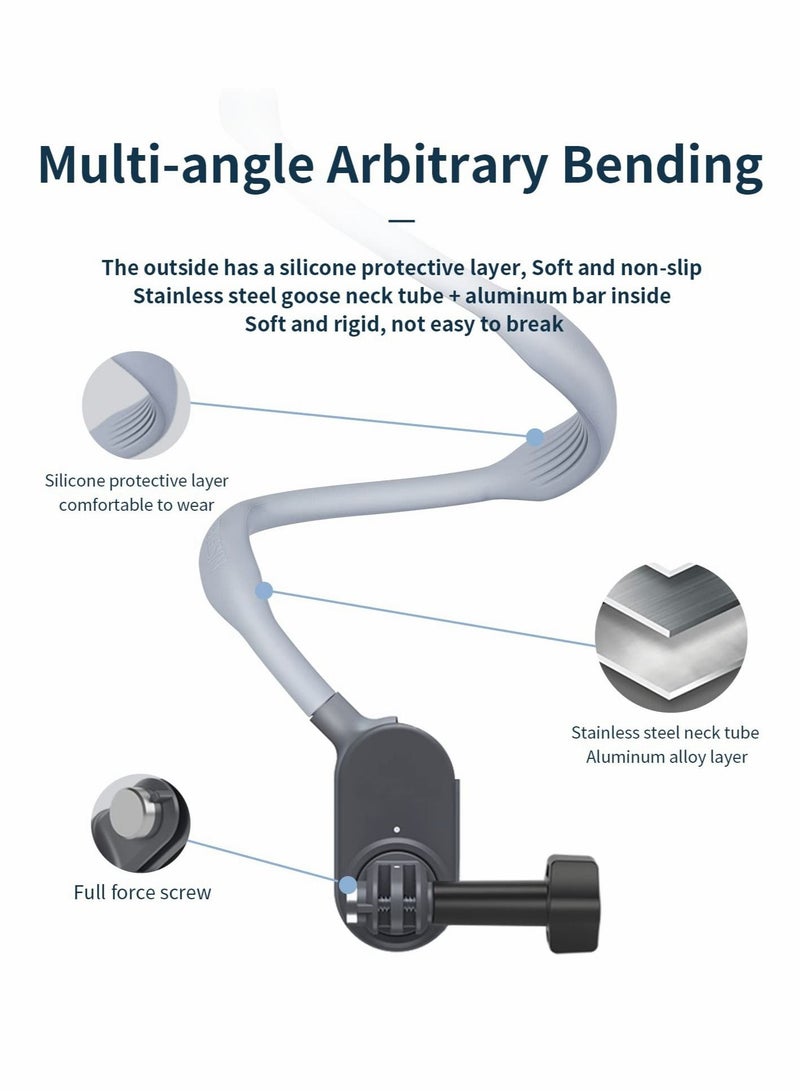 Multi-angle Arbitrary Bending

The outside has a silicone protective layer, Soft and non-slip
Stainless steel goose neck tube + aluminum bar inside
Soft and rigid, not easy to break

Silicone protective layer
comfortable to wear

Stainless steel neck tube
Aluminum alloy layer

Full force screw