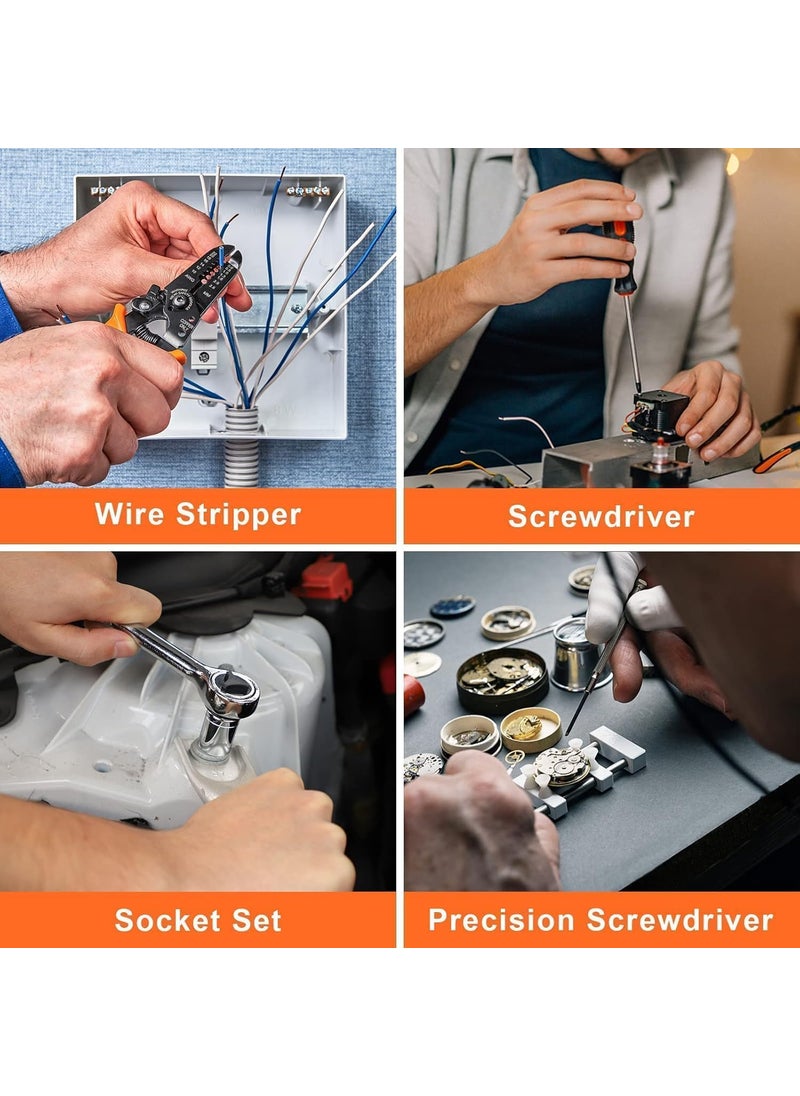 Wire Stripper

Screwdriver

Socket Set

Precision Screwdriver