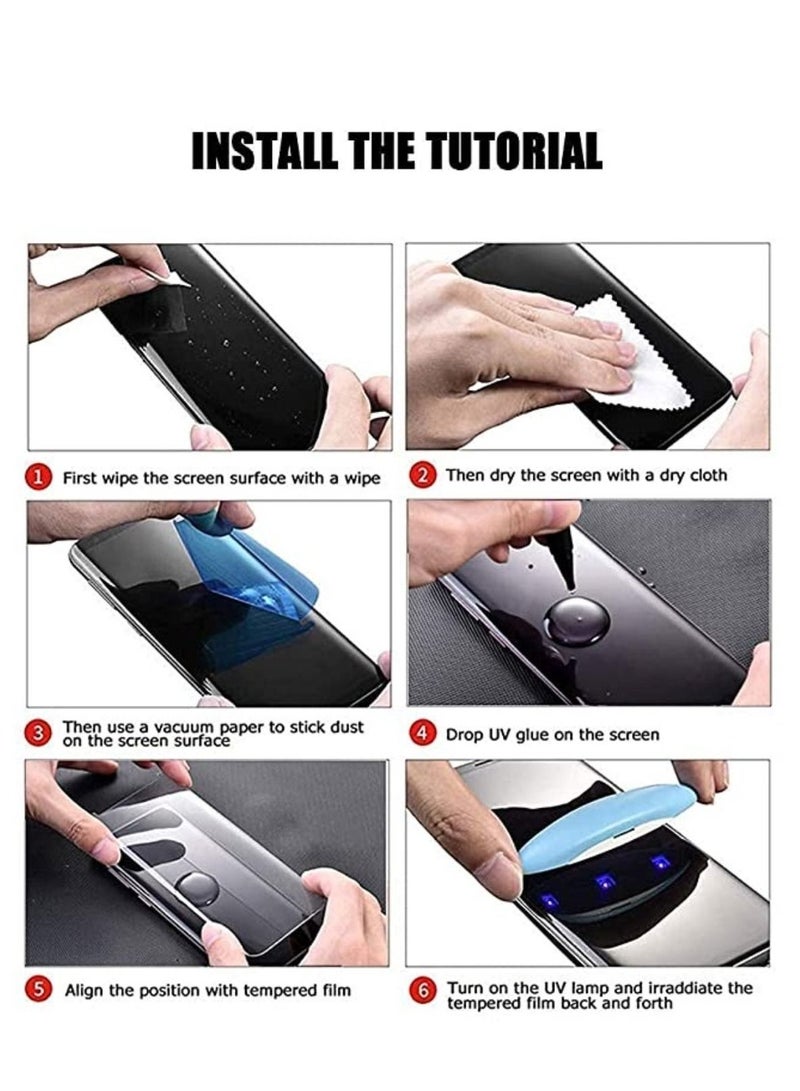 INSTALL THE TUTORIAL

1 First wipe the screen surface with a wipe

2 Then dry the screen with a dry cloth

3 Then use a vacuum paper to stick dust on the screen surface

4 Drop UV glue on the screen

5 Align the position with tempered film

6 Turn on the UV lamp and irradiate the tempered film back and forth