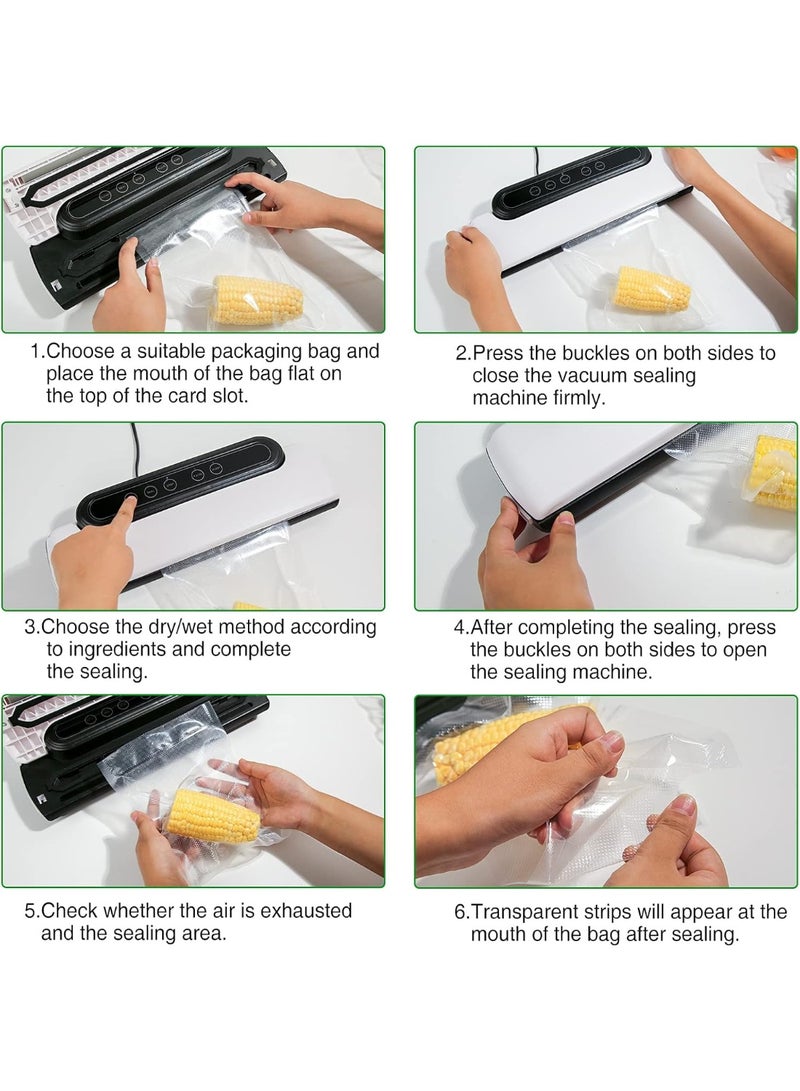 1.Choose a suitable packaging bag and place the mouth of the bag flat on the top of the card slot.

2.Press the buckles on both sides to close the vacuum sealing machine firmly.

3.Choose the dry/wet method according to ingredients and complete the sealing.

4.After completing the sealing, press the buckles on both sides to open the sealing machine.

5.Check whether the air is exhausted and the sealing area.

6.Transparent strips will appear at the mouth of the bag after sealing.