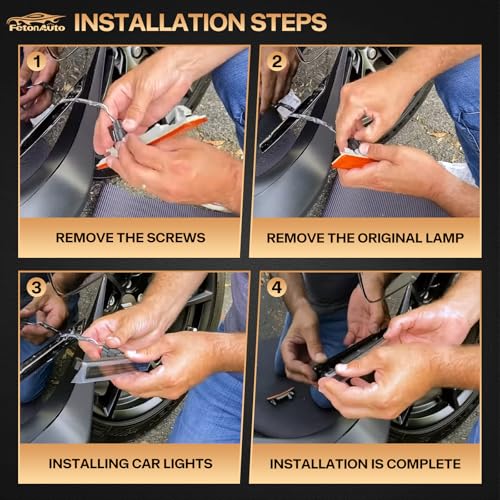 FetonAuto

INSTALLATION STEPS

1

REMOVE THE SCREWS

2

REMOVE THE ORIGINAL LAMP

3

INSTALLING CAR LIGHTS

4

INSTALLATION IS COMPLETE