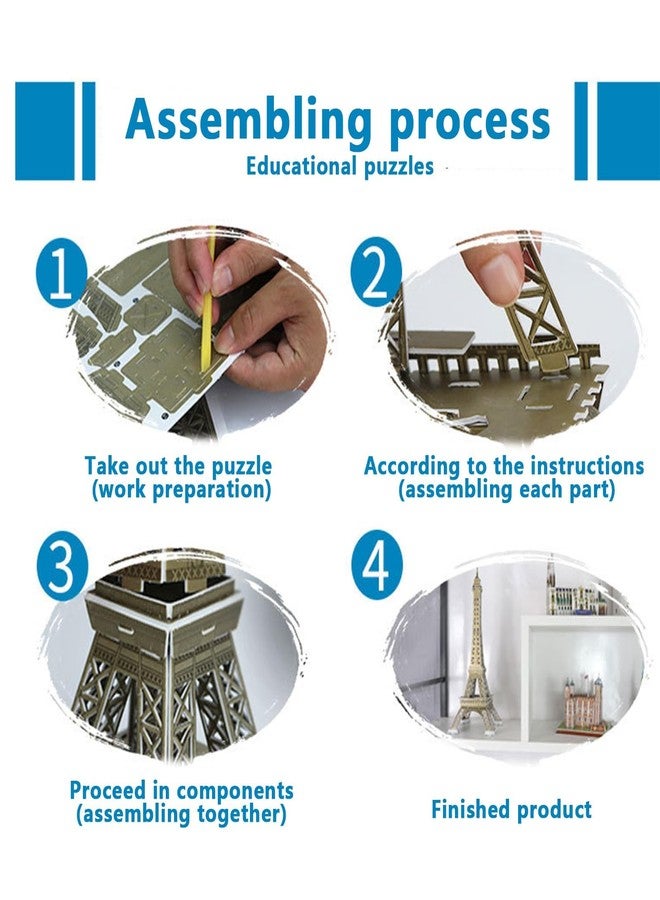 Assembling process
Educational puzzles

1

Take out the puzzle
(work preparation)

2

According to the instructions
(assembling each part)

3

Proceed in components
(assembling together)

4

Finished product