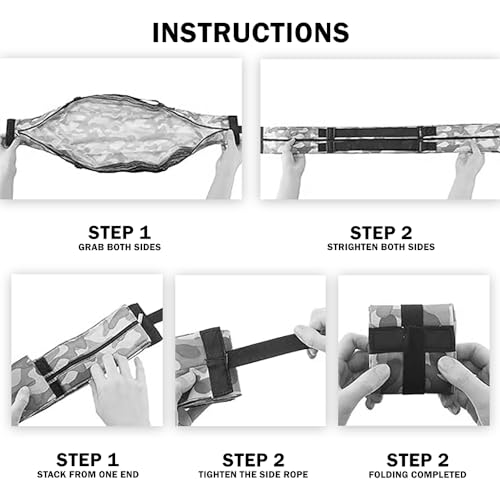 INSTRUCTIONS

STEP 1
GRAB BOTH SIDES

STEP 2
STRIGHTEN BOTH SIDES

STEP 1
STACK FROM ONE END

STEP 2
TIGHTEN THE SIDE ROPE

STEP 2
FOLDING COMPLETED