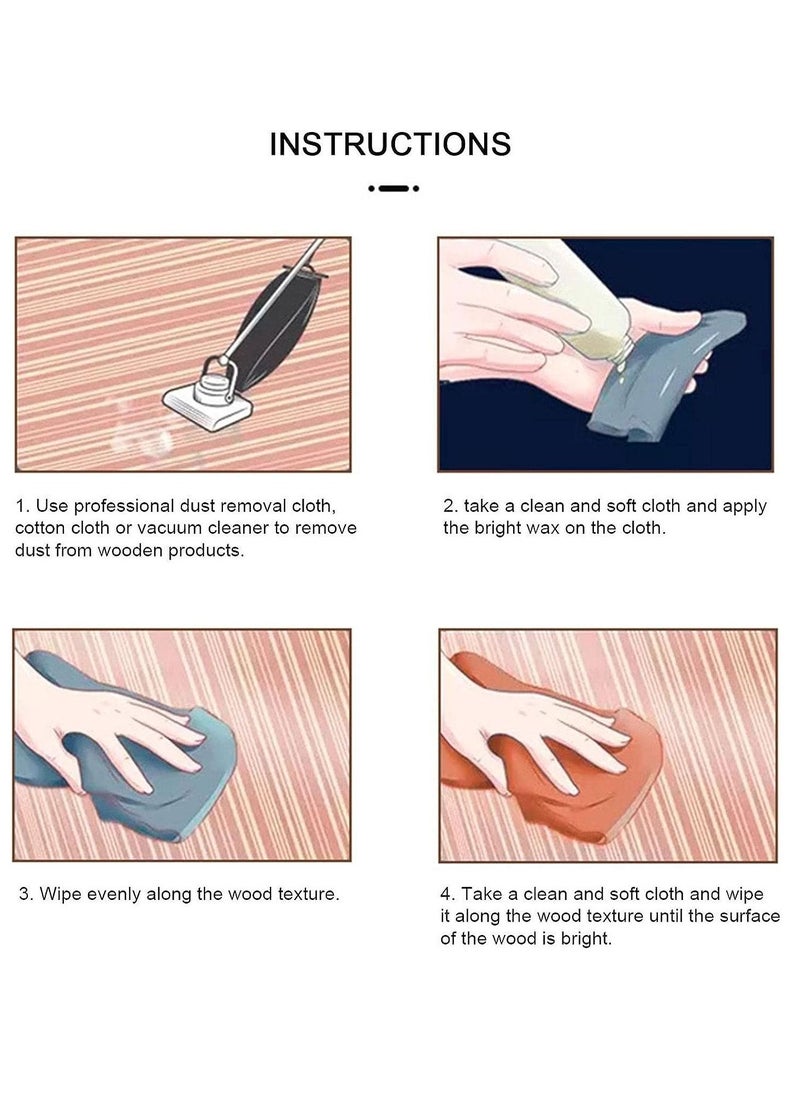 INSTRUCTIONS

1. Use professional dust removal cloth, cotton cloth or vacuum cleaner to remove dust from wooden products.

2. take a clean and soft cloth and apply the bright wax on the cloth.

3. Wipe evenly along the wood texture.

4. Take a clean and soft cloth and wipe it along the wood texture until the surface of the wood is bright.