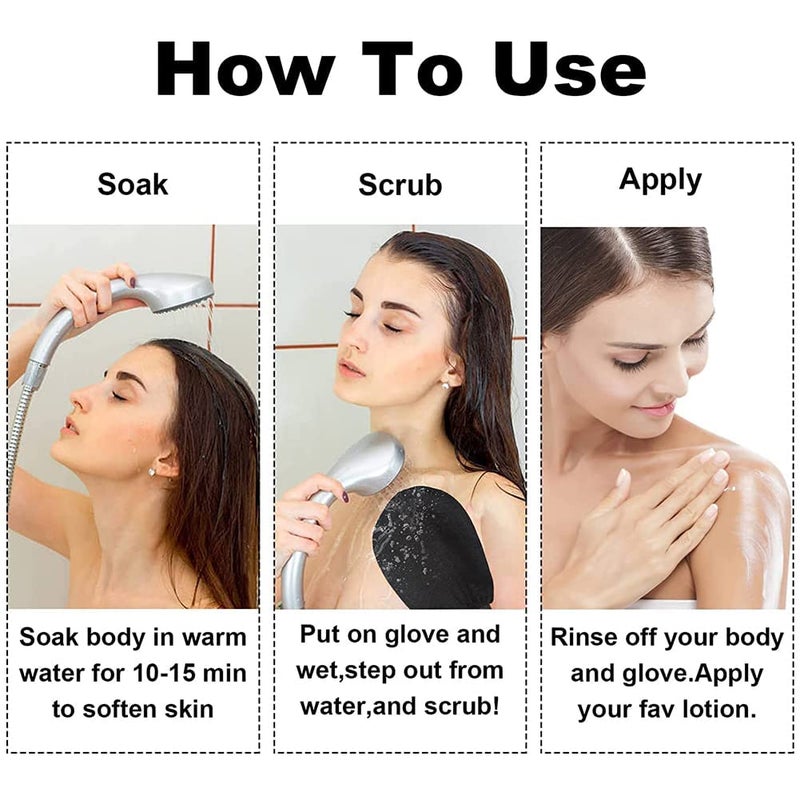 How To Use

Soak

Soak body in warm water for 10-15 min to soften skin

Scrub

Put on glove and wet,step out from water,and scrub!

Apply

Rinse off your body and glove.Apply your fav lotion.