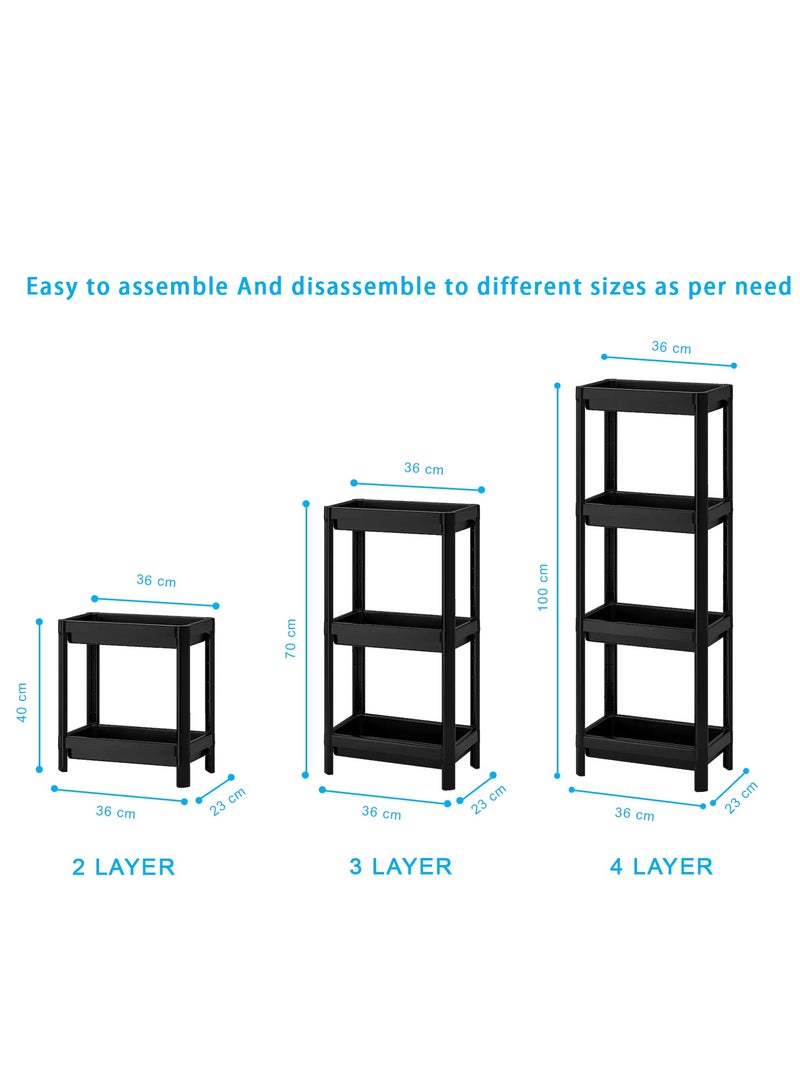 Easy to assemble And disassemble to different sizes as per need

36 cm
40 cm
36 cm
23 cm
2 LAYER

36 cm
70 cm
36 cm
23 cm
3 LAYER

36 cm
100 cm
36 cm
23 cm
4 LAYER