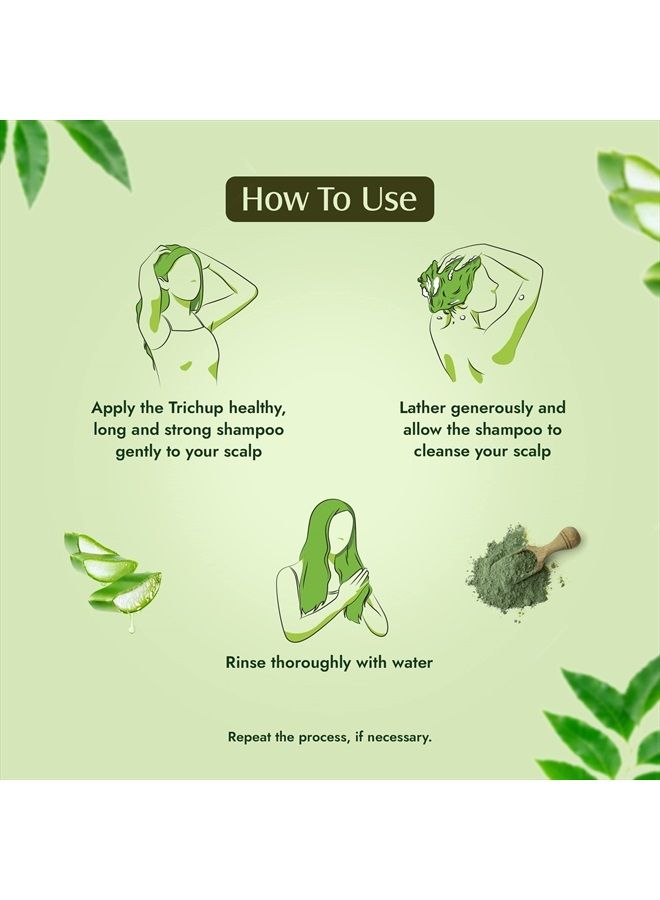 How To Use

Apply the Trichup healthy, long and strong shampoo gently to your scalp

Lather generously and allow the shampoo to cleanse your scalp

Rinse thoroughly with water

Repeat the process, if necessary.