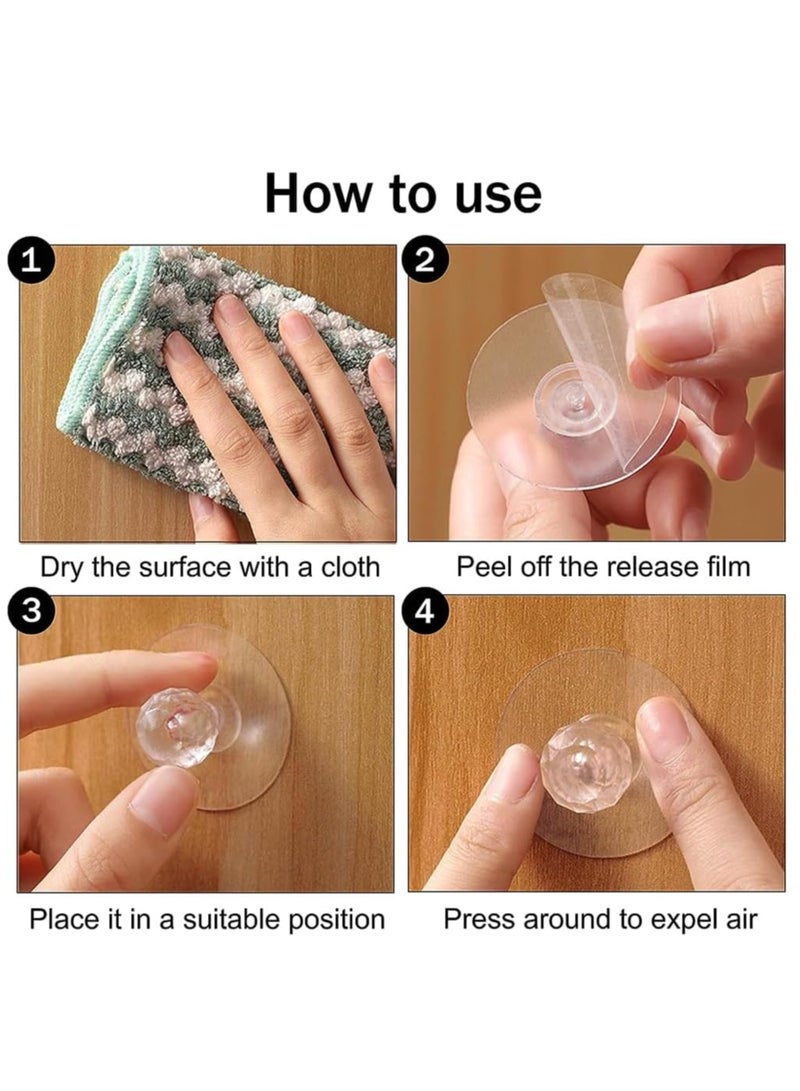 How to use

1

Dry the surface with a cloth

2

Peel off the release film

3

Place it in a suitable position

4

Press around to expel air