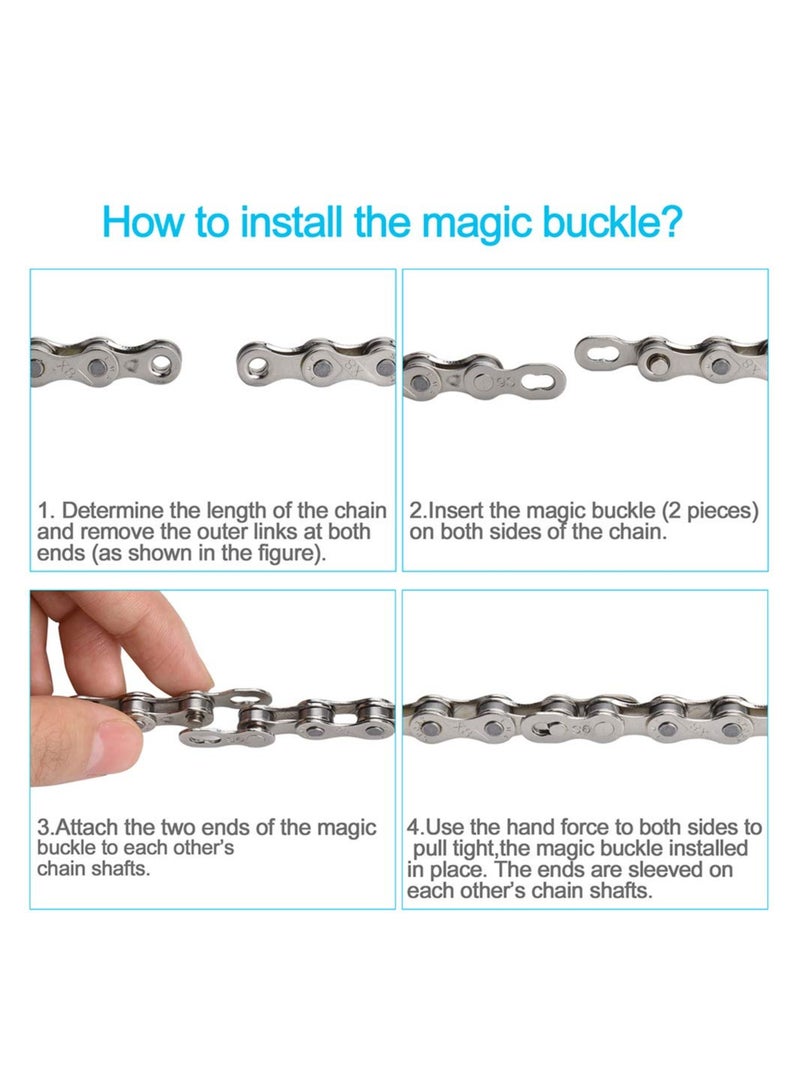 How to install the magic buckle?

1. Determine the length of the chain and remove the outer links at both ends (as shown in the figure).

2.Insert the magic buckle (2 pieces) on both sides of the chain.

3.Attach the two ends of the magic buckle to each other's chain shafts.

4.Use the hand force to both sides to pull tight,the magic buckle installed in place. The ends are sleeved on each other's chain shafts.