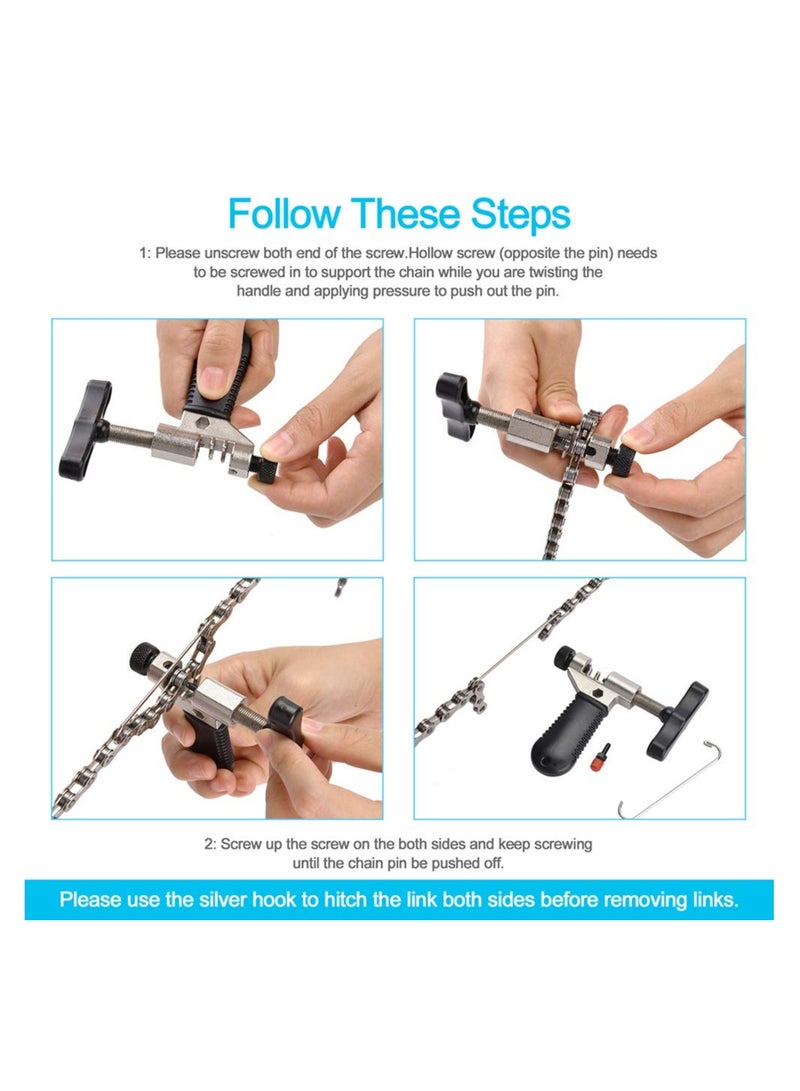 Follow These Steps

1: Please unscrew both end of the screw.Hollow screw (opposite the pin) needs to be screwed in to support the chain while you are twisting the handle and applying pressure to push out the pin.

2: Screw up the screw on the both sides and keep screwing until the chain pin be pushed off.

Please use the silver hook to hitch the link both sides before removing links.