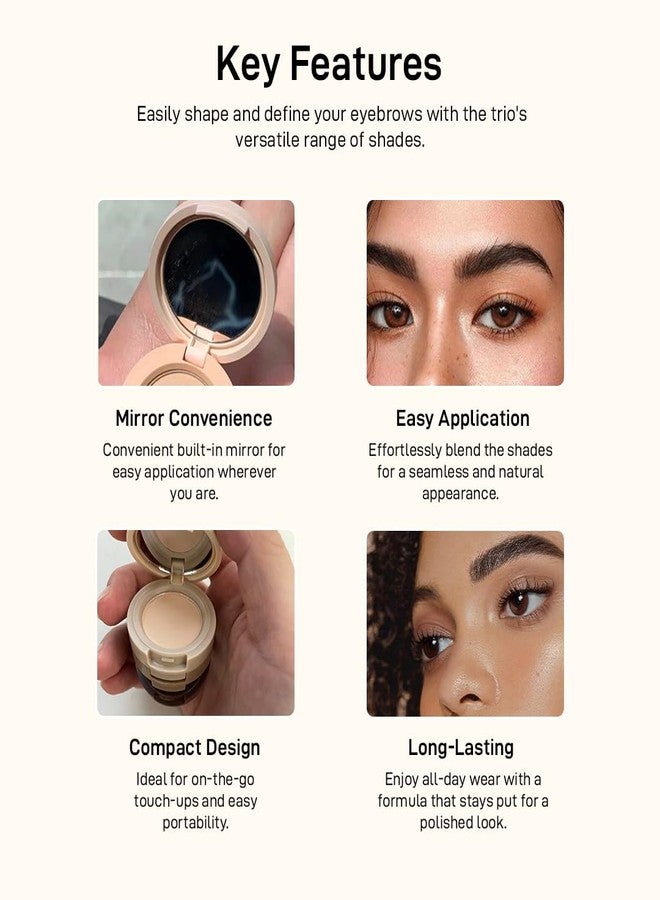 Key Features

Easily shape and define your eyebrows with the trio's versatile range of shades.

Mirror Convenience

Convenient built-in mirror for easy application wherever you are.

Easy Application

Effortlessly blend the shades for a seamless and natural appearance.

Compact Design

Ideal for on-the-go touch-ups and easy portability.

Long-Lasting

Enjoy all-day wear with a formula that stays put for a polished look.