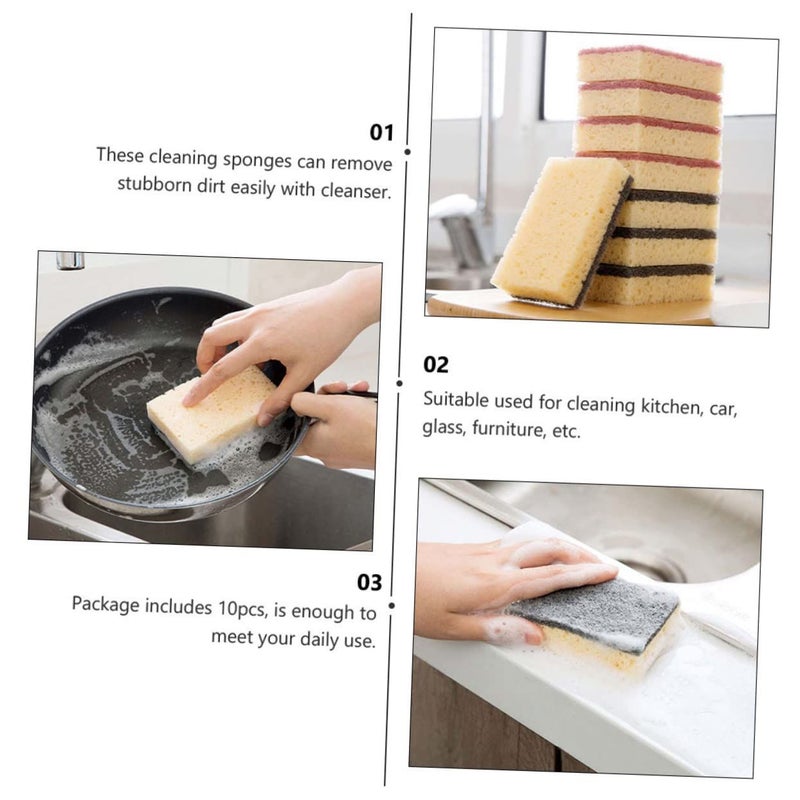 01
These cleaning sponges can remove stubborn dirt easily with cleanser.

02
Suitable used for cleaning kitchen, car, glass, furniture, etc.

03
Package includes 10pcs, is enough to meet your daily use.