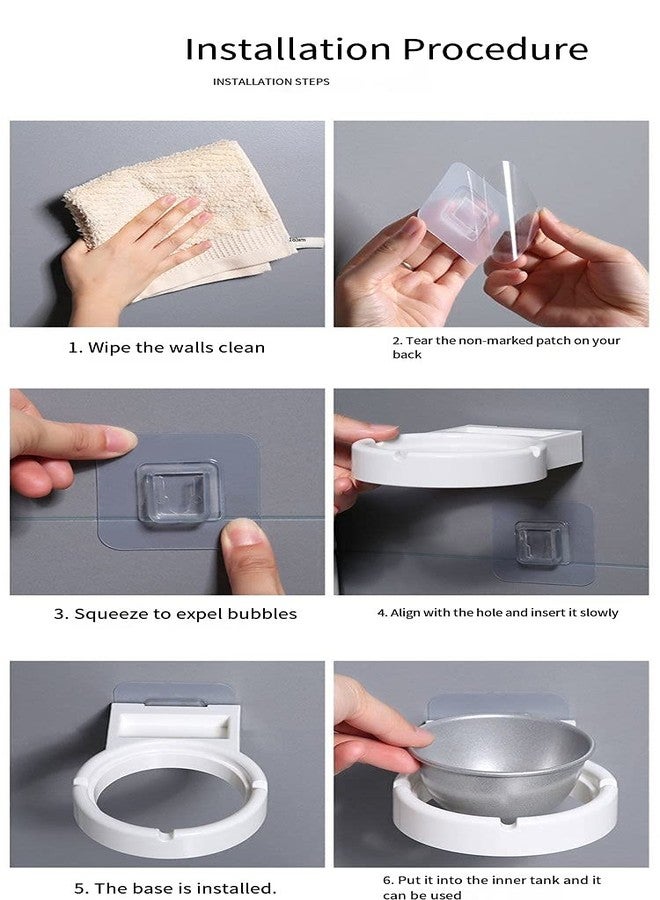 Installation Procedure

INSTALLATION STEPS

1. Wipe the walls clean

2. Tear the non-marked patch on your back

3. Squeeze to expel bubbles

4. Align with the hole and insert it slowly

5. The base is installed.

6. Put it into the inner tank and it can be used