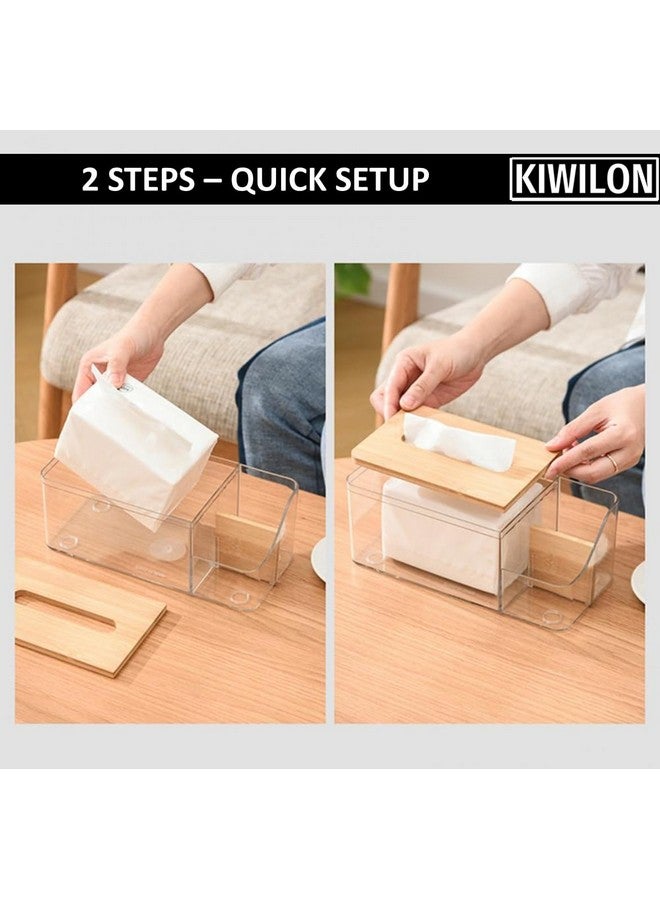 2 STEPS – QUICK SETUP

KIWILON