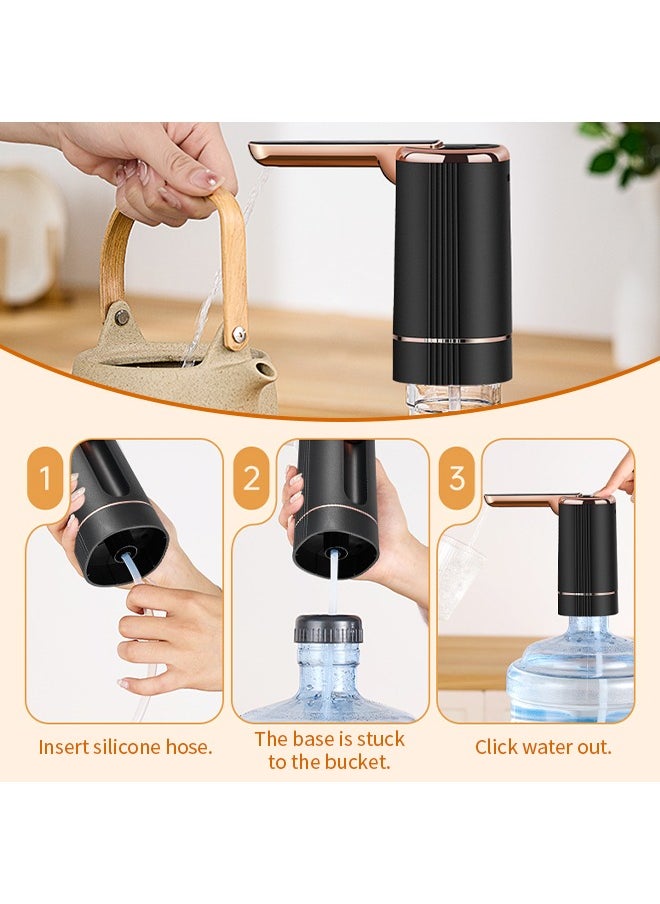 1

Insert silicone hose.

2

The base is stuck to the bucket.

3

Click water out.