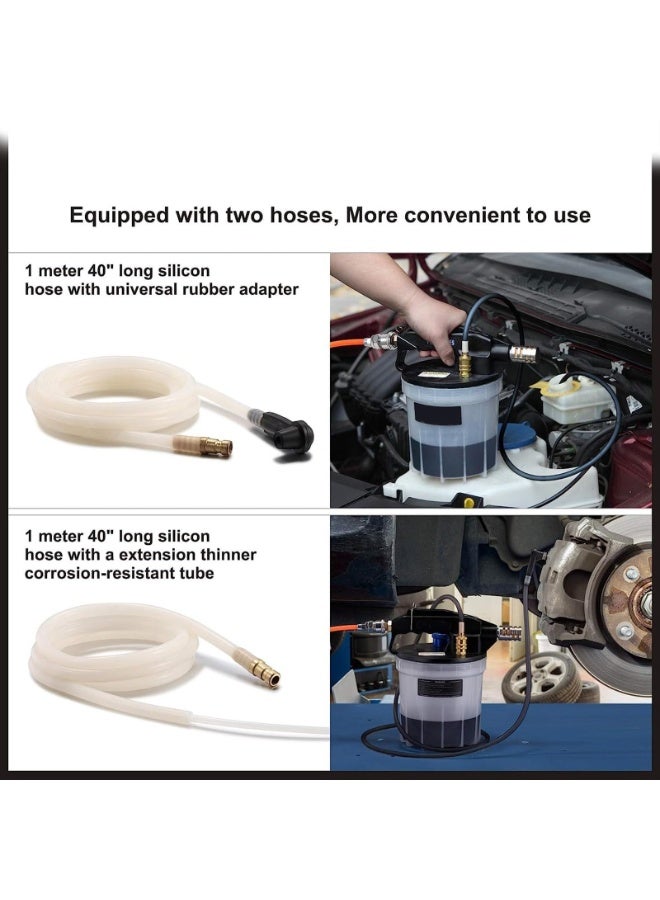 Equipped with two hoses, More convenient to use

1 meter 40" long silicon hose with universal rubber adapter

1 meter 40" long silicon hose with a extension thinner corrosion-resistant tube