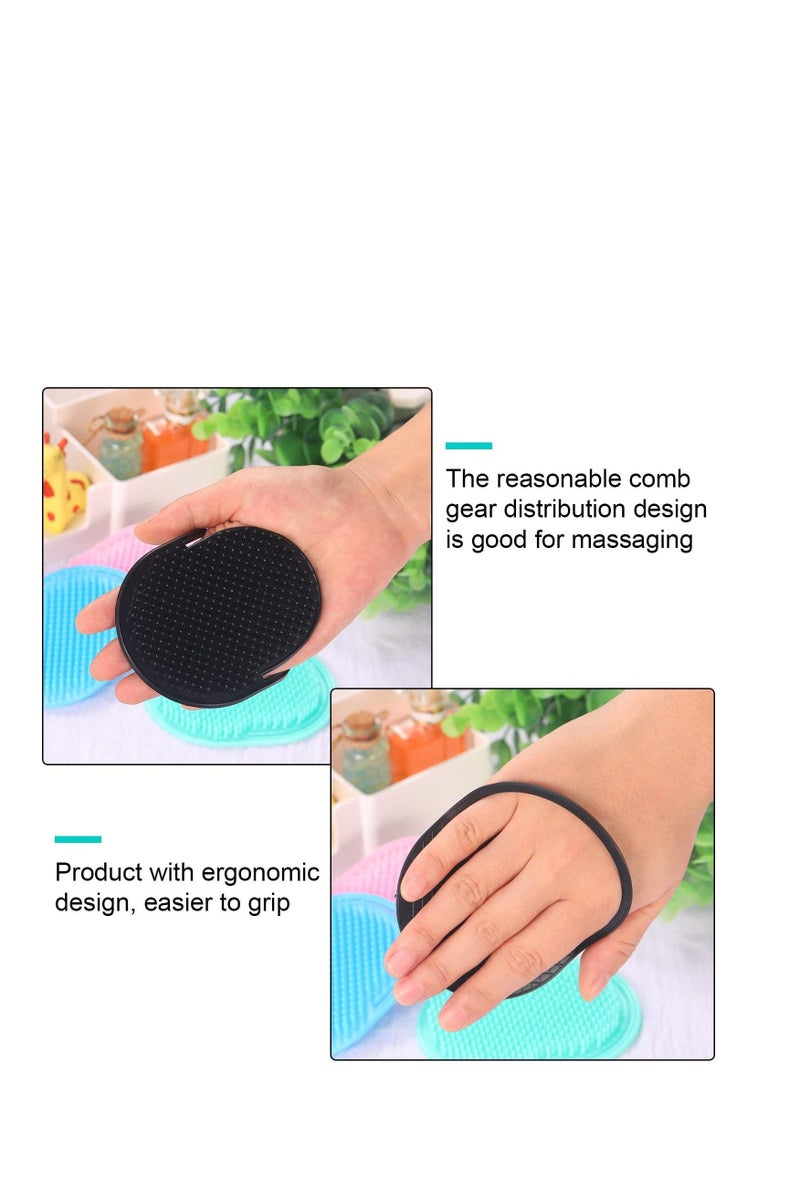 The reasonable comb gear distribution design is good for massaging

Product with ergonomic design, easier to grip