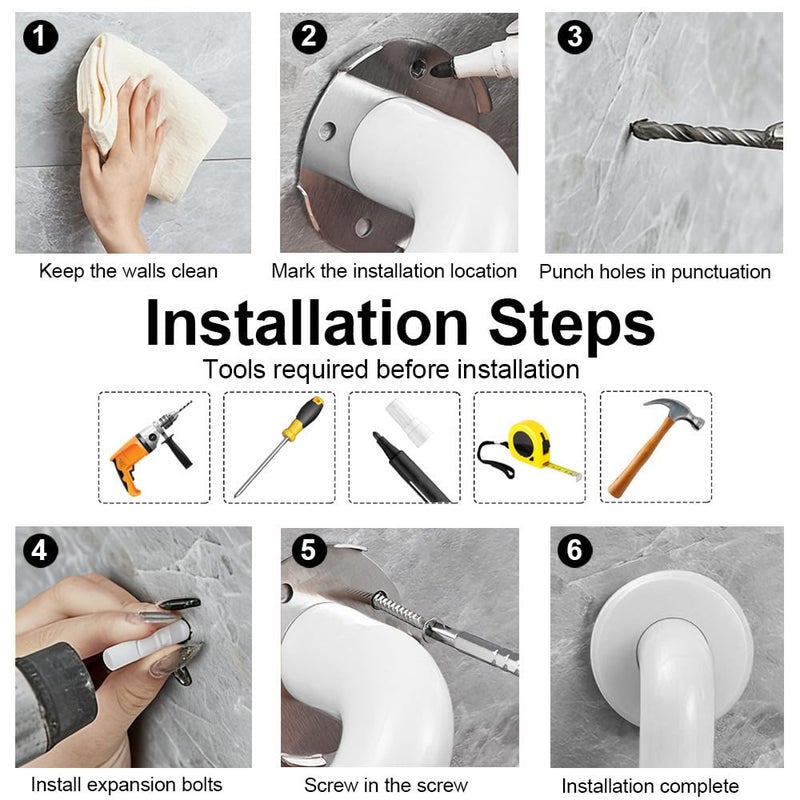 1
Keep the walls clean

2
Mark the installation location

3
Punch holes in punctuation

Installation Steps

Tools required before installation

4
Install expansion bolts

5
Screw in the screw

6
Installation complete