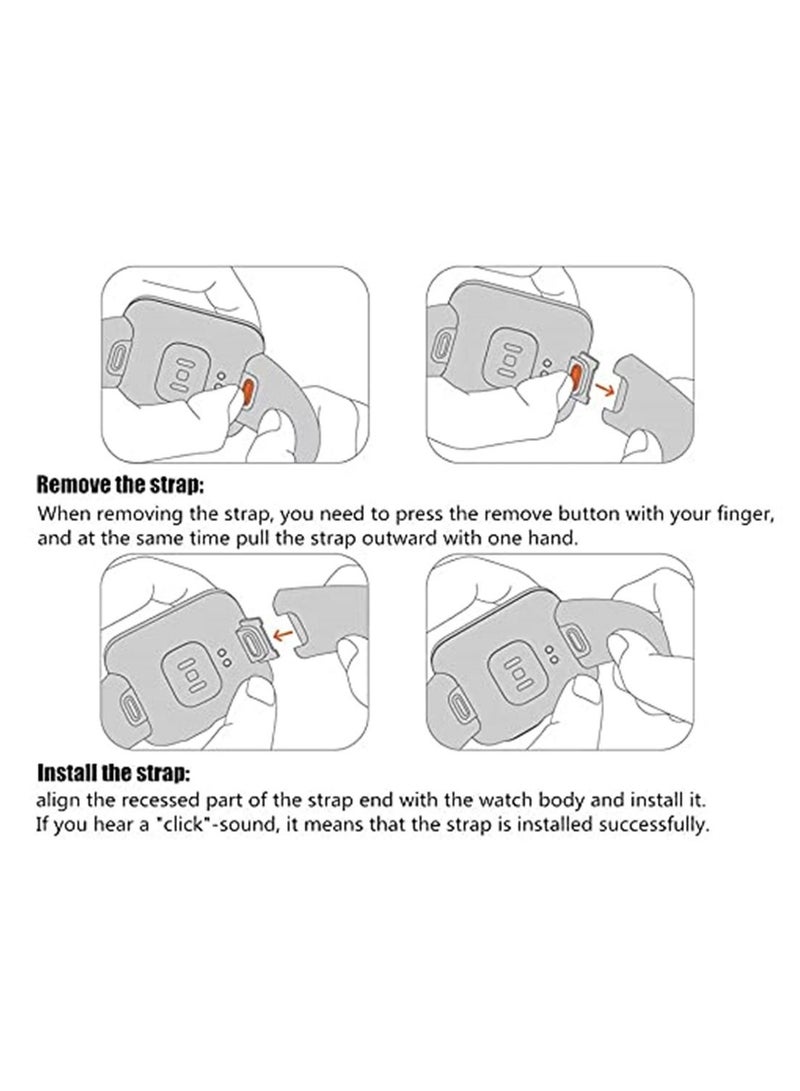 Remove the strap:
When removing the strap, you need to press the remove button with your finger, and at the same time pull the strap outward with one hand.

Install the strap:
align the recessed part of the strap end with the watch body and install it. If you hear a "click"-sound, it means that the strap is installed successfully.