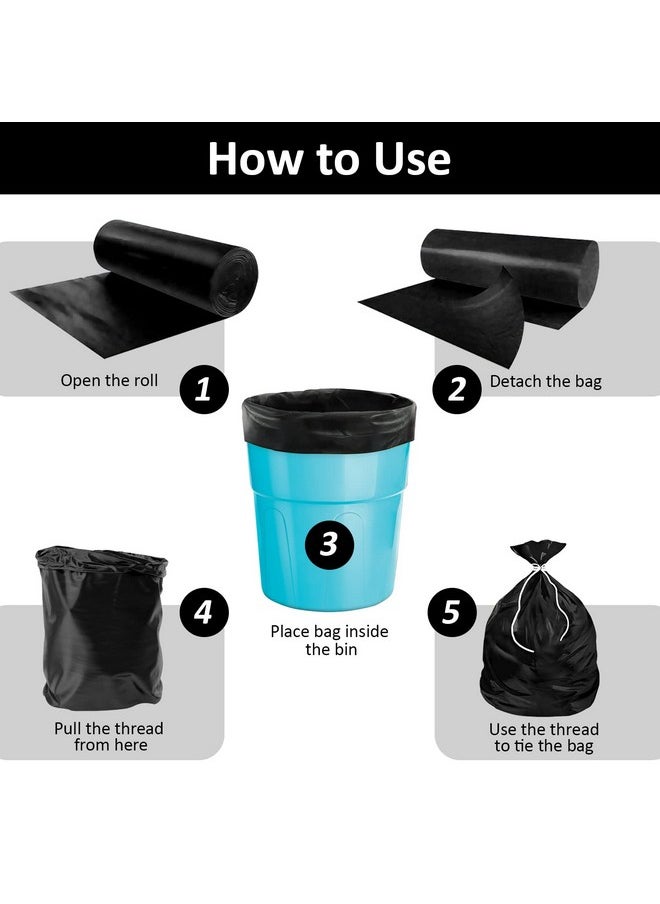 How to Use

Open the roll

1

2

Detach the bag

3

Place bag inside the bin

4

Pull the thread from here

5

Use the thread to tie the bag