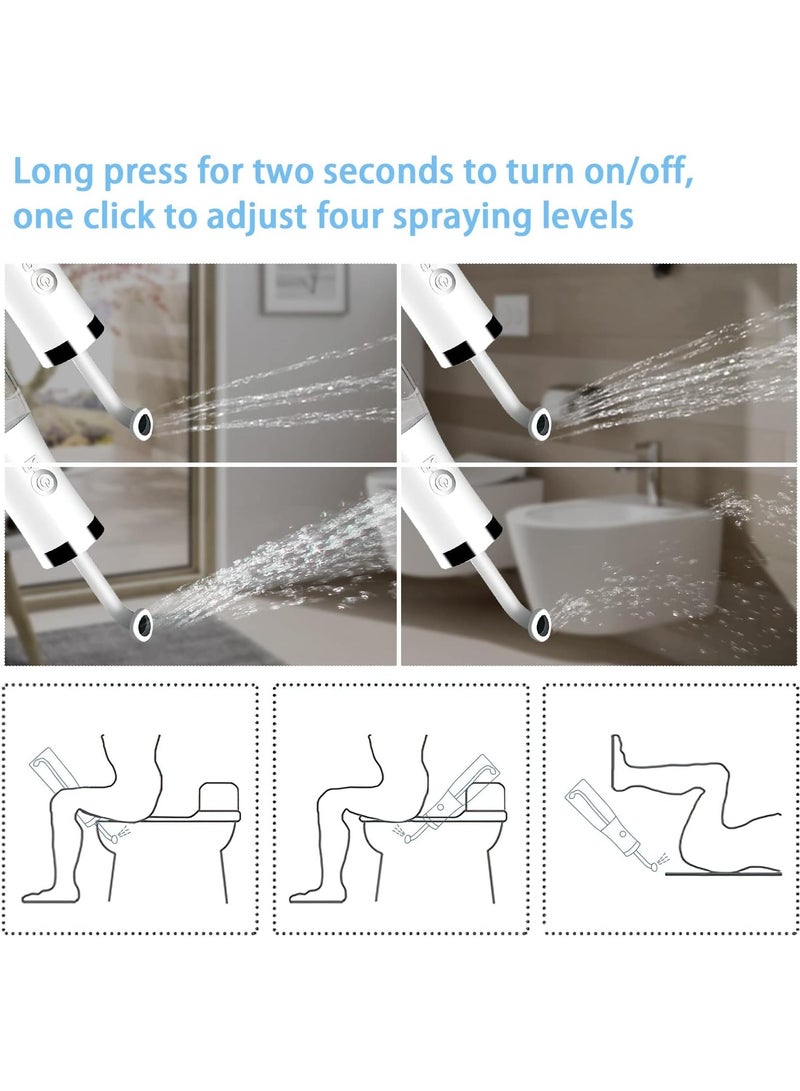 Long press for two seconds to turn on/off, one click to adjust four spraying levels