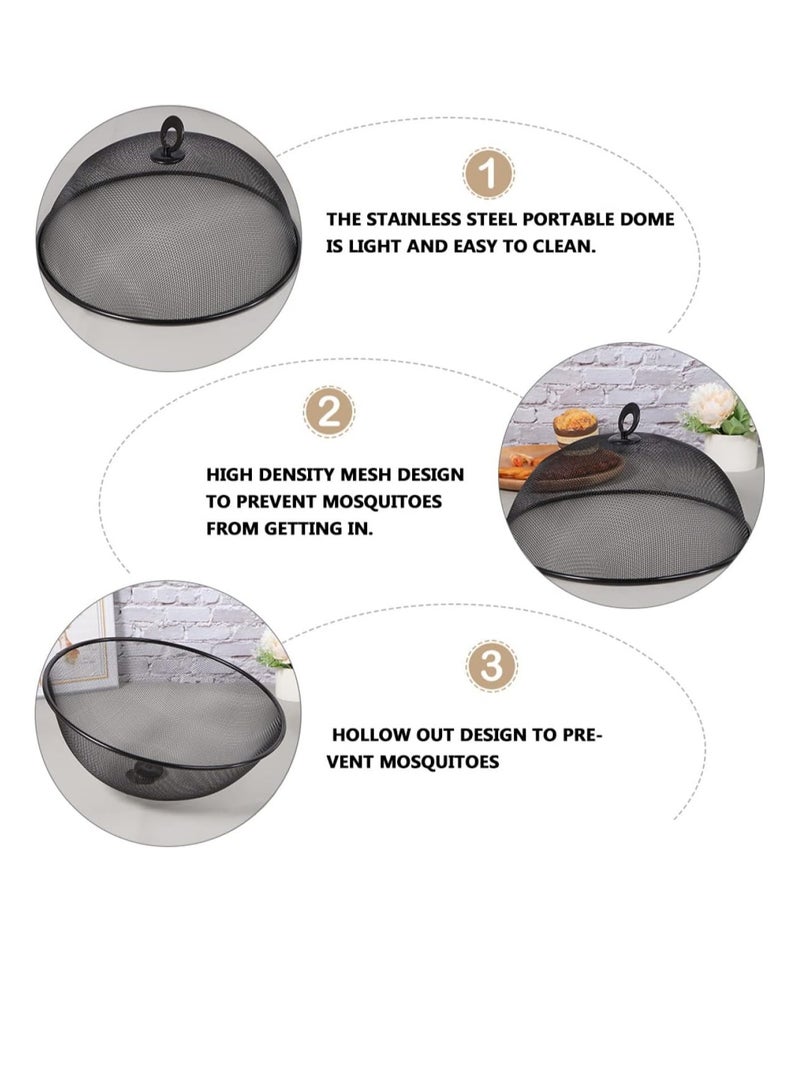 1

THE STAINLESS STEEL PORTABLE DOME IS LIGHT AND EASY TO CLEAN.

2

HIGH DENSITY MESH DESIGN TO PREVENT MOSQUITOES FROM GETTING IN.

3

HOLLOW OUT DESIGN TO PREVENT MOSQUITOES