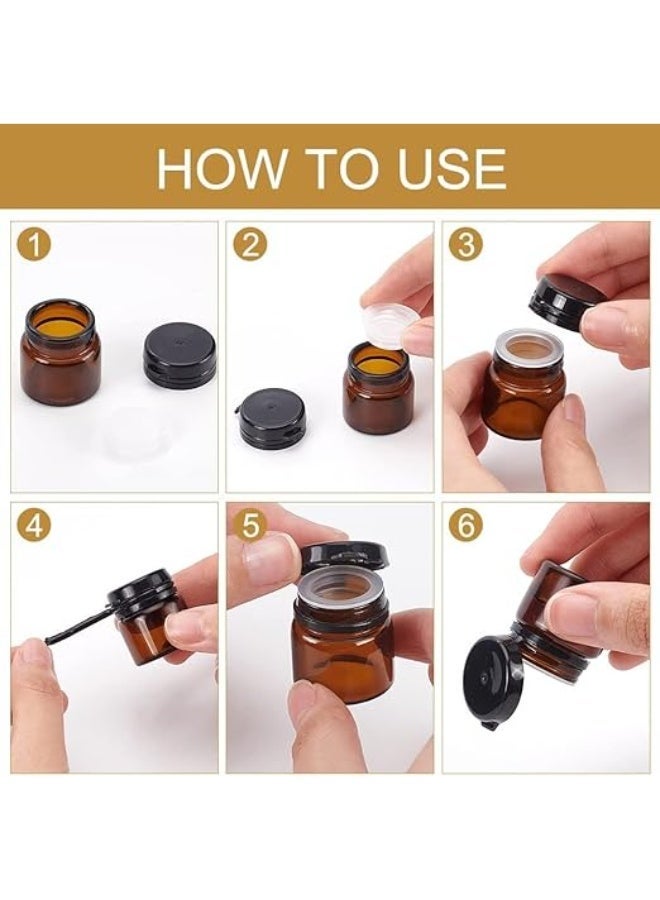 HOW TO USE

1

2

3

4

5

6